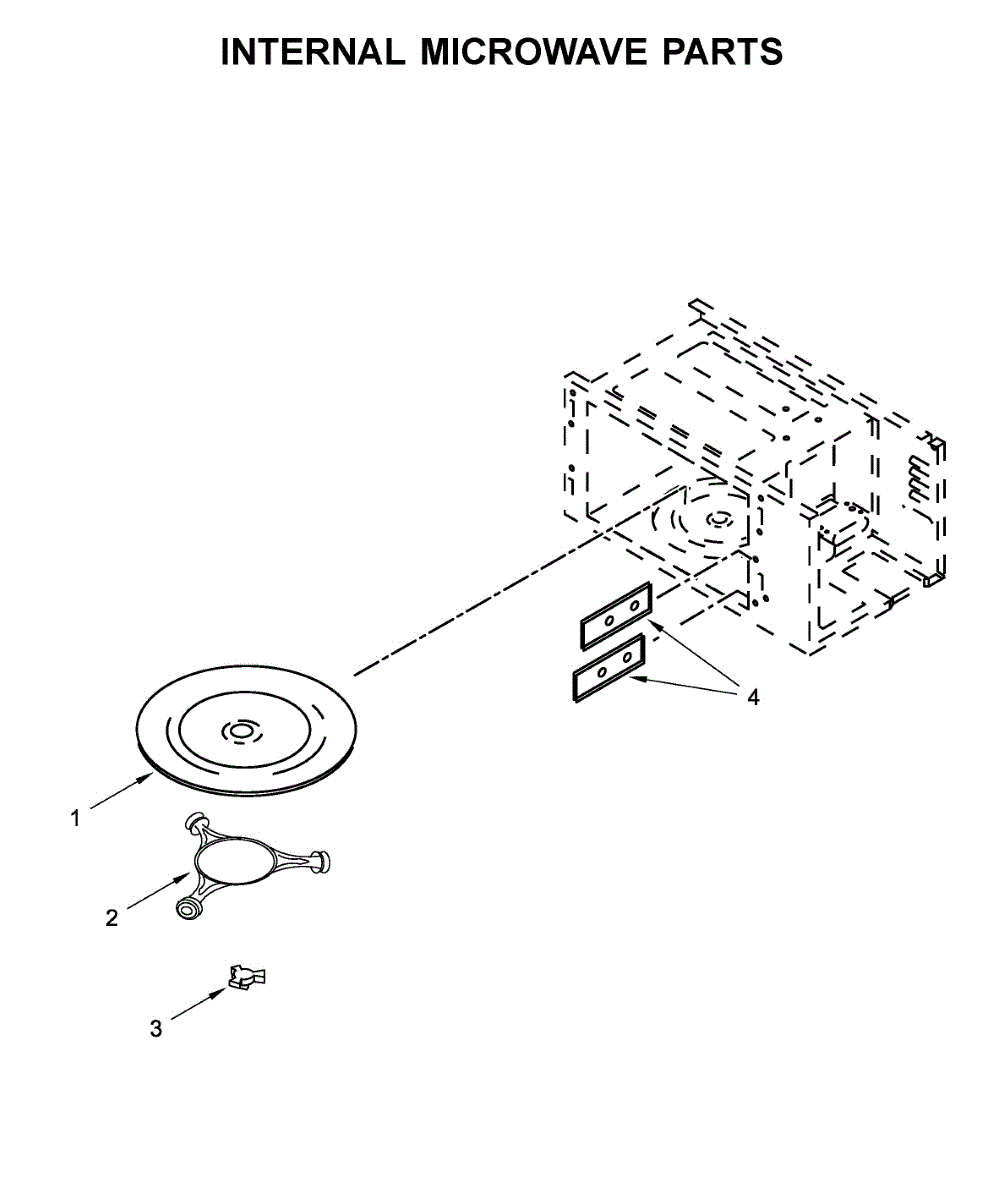 INTERNAL MICROWAVE PARTS

4

1

2

3