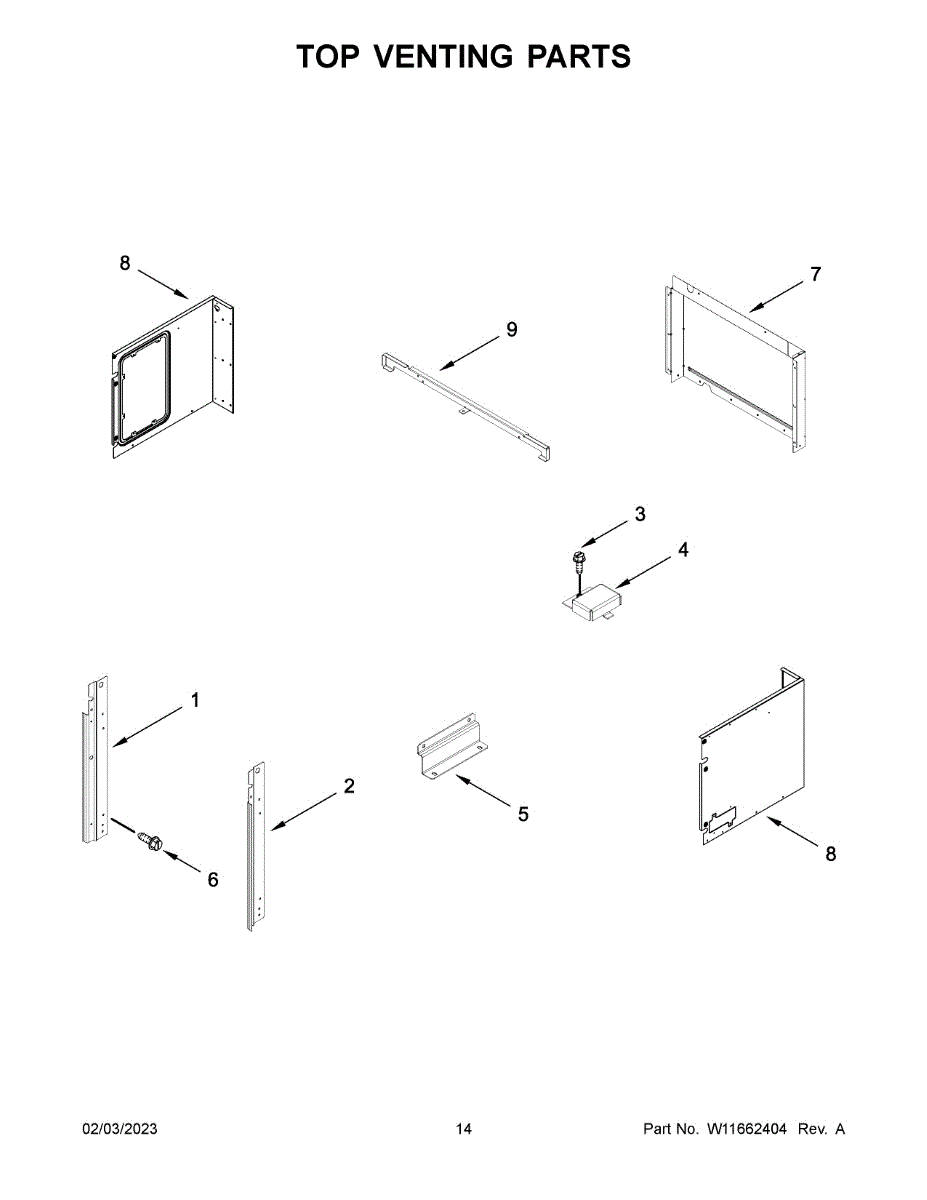 TOP VENTING PARTS

8

9

7

3

4

1

2

5

6

8

02/03/2023

14

Part No. W11662404 Rev. A