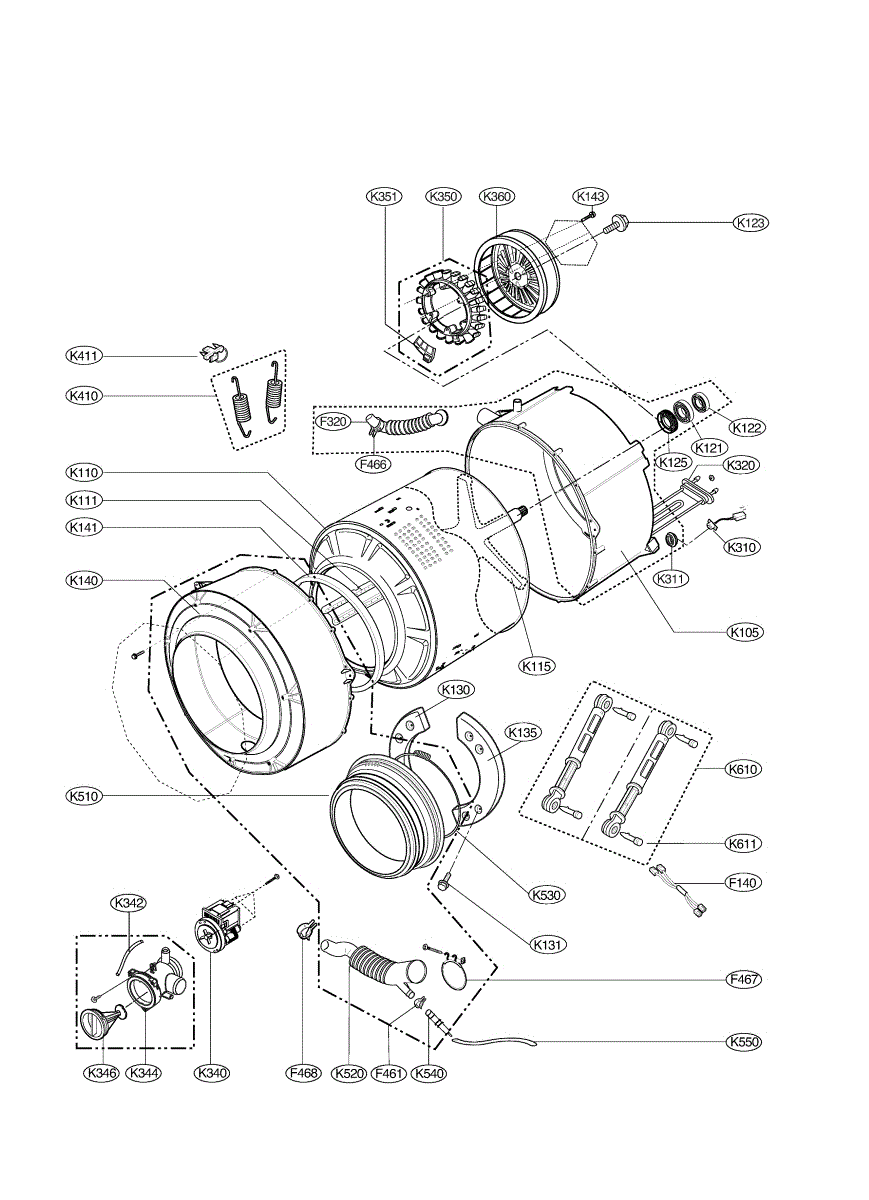 K351
K350
K360
K143
K123
K411
K410
F320
F466
K122
K121
K125
K320
K110
K111
K141
K310
K311
K140
K105
K115
K130
K135
K610
K510
K611
K530
F140
K131
K342
F467
K550
K346
K344
K340
F468
K520
F461
K540