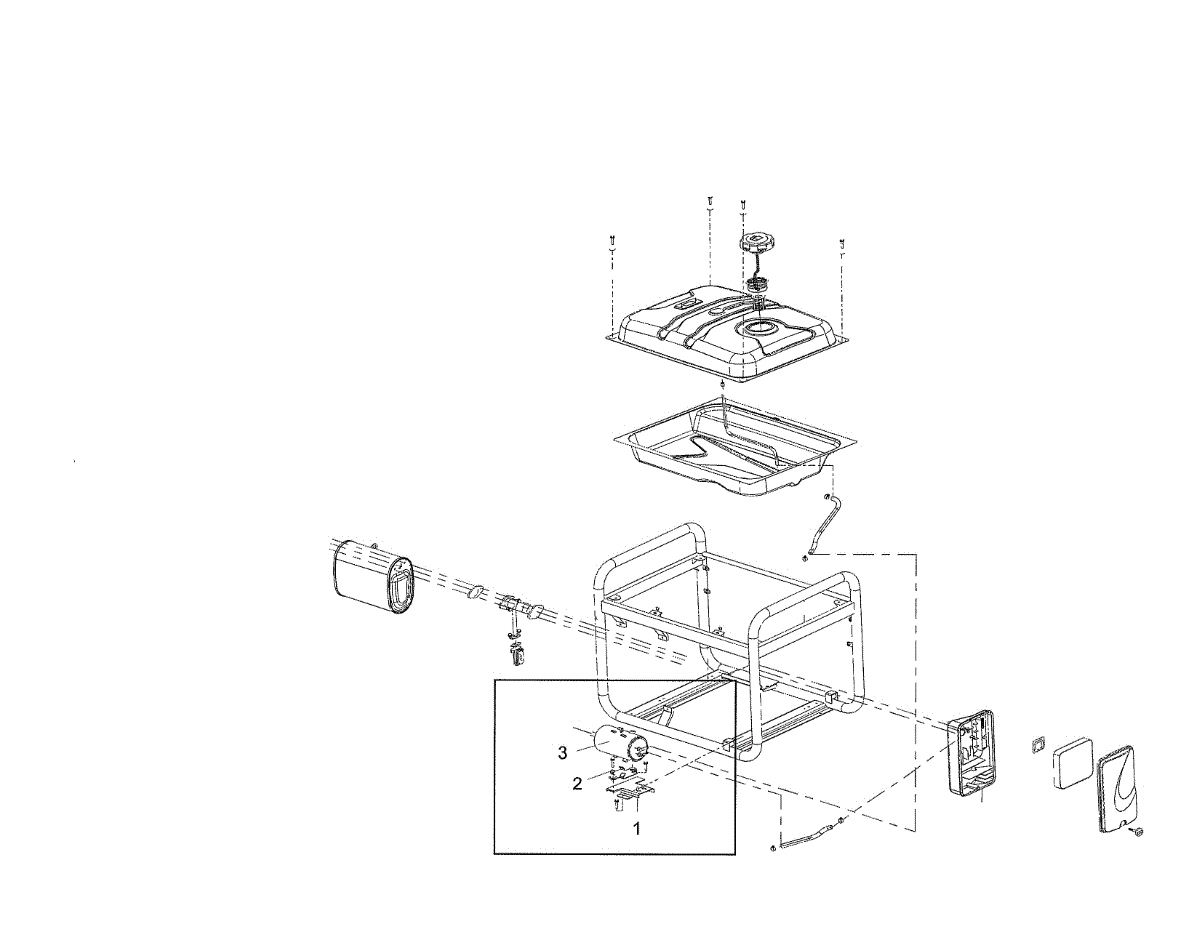 3
2
1