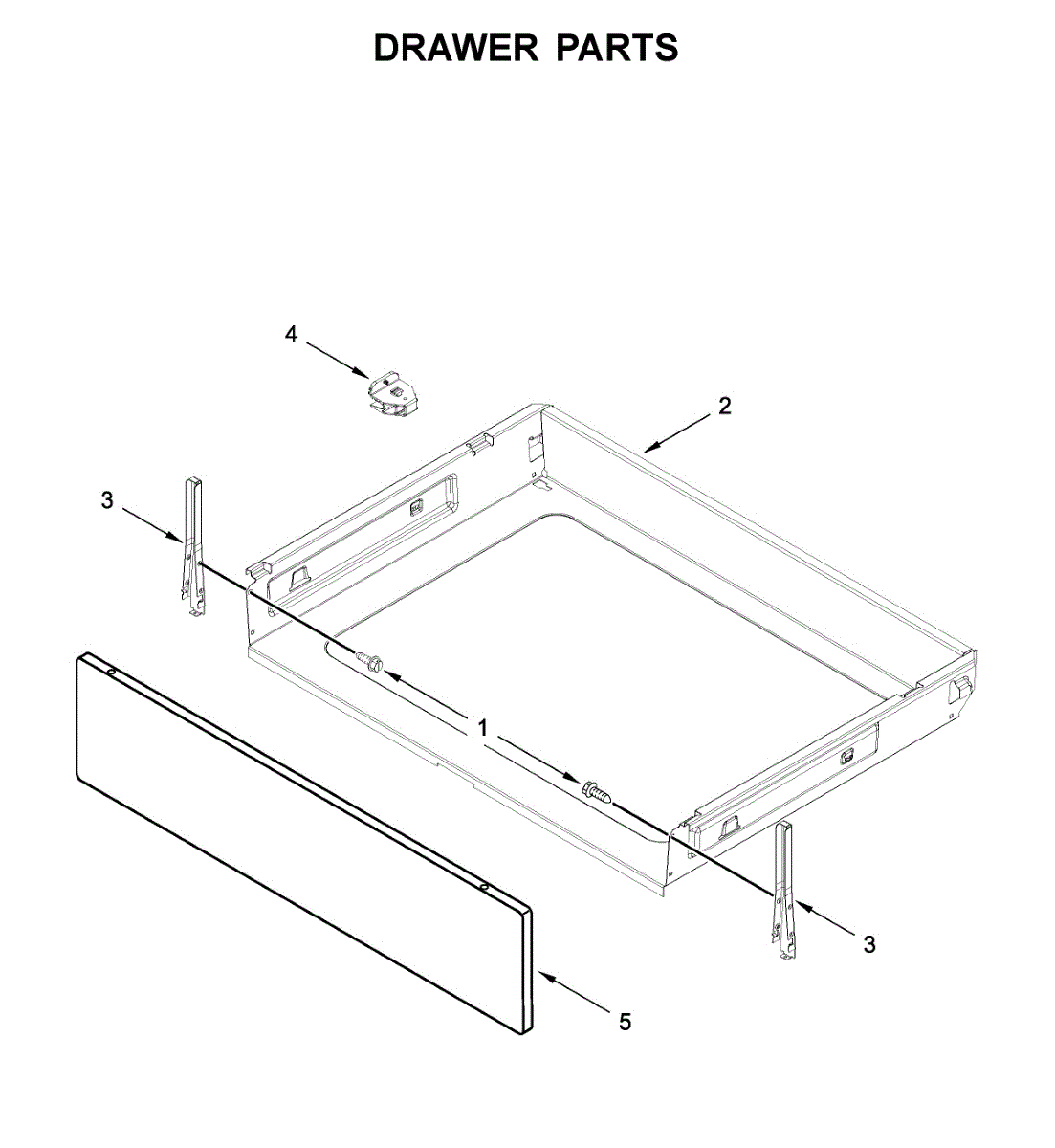 DRAWER PARTS

4

2

3

1

3

5