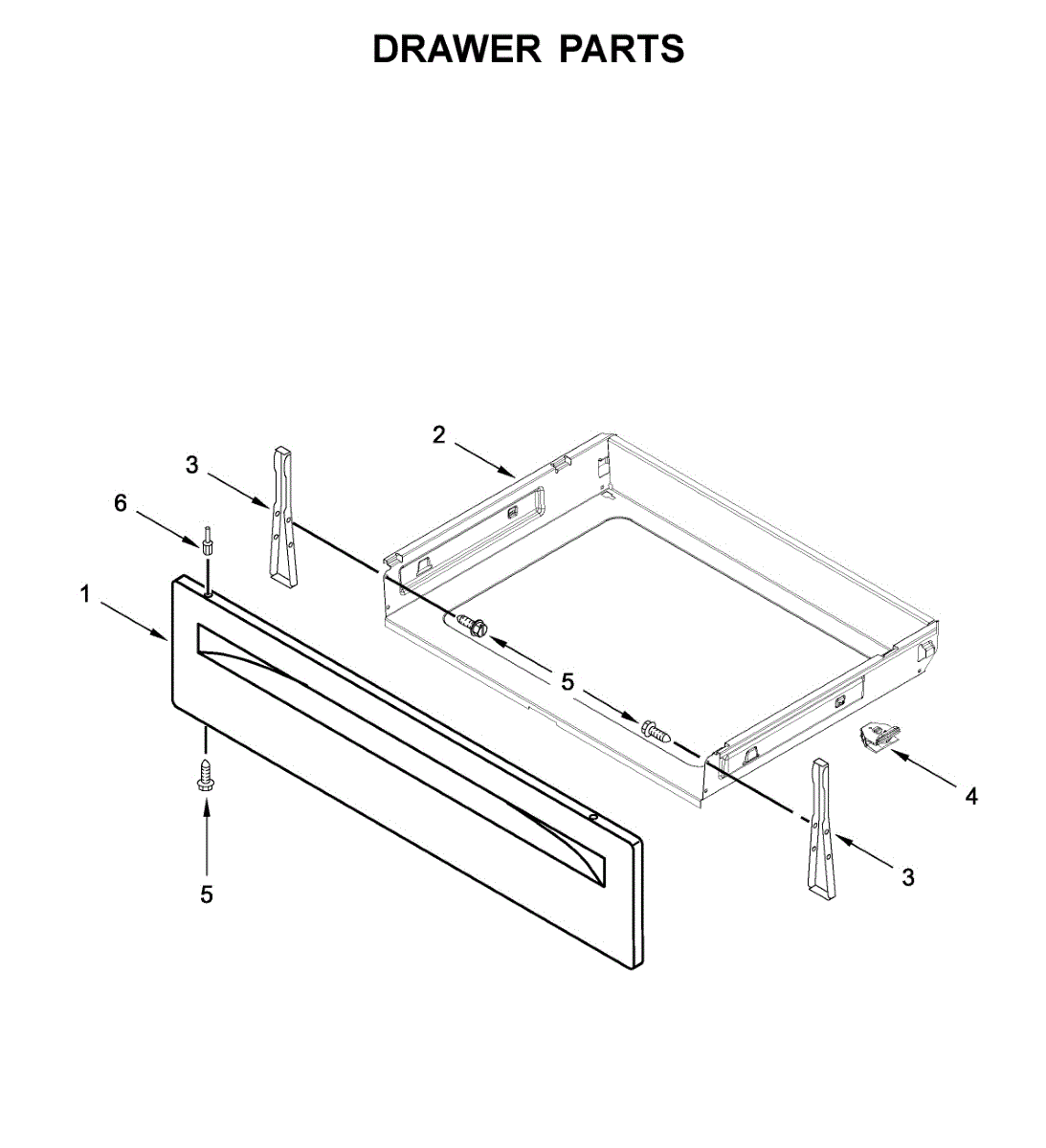 DRAWER PARTS

2

3

6

1

5

4

3

5