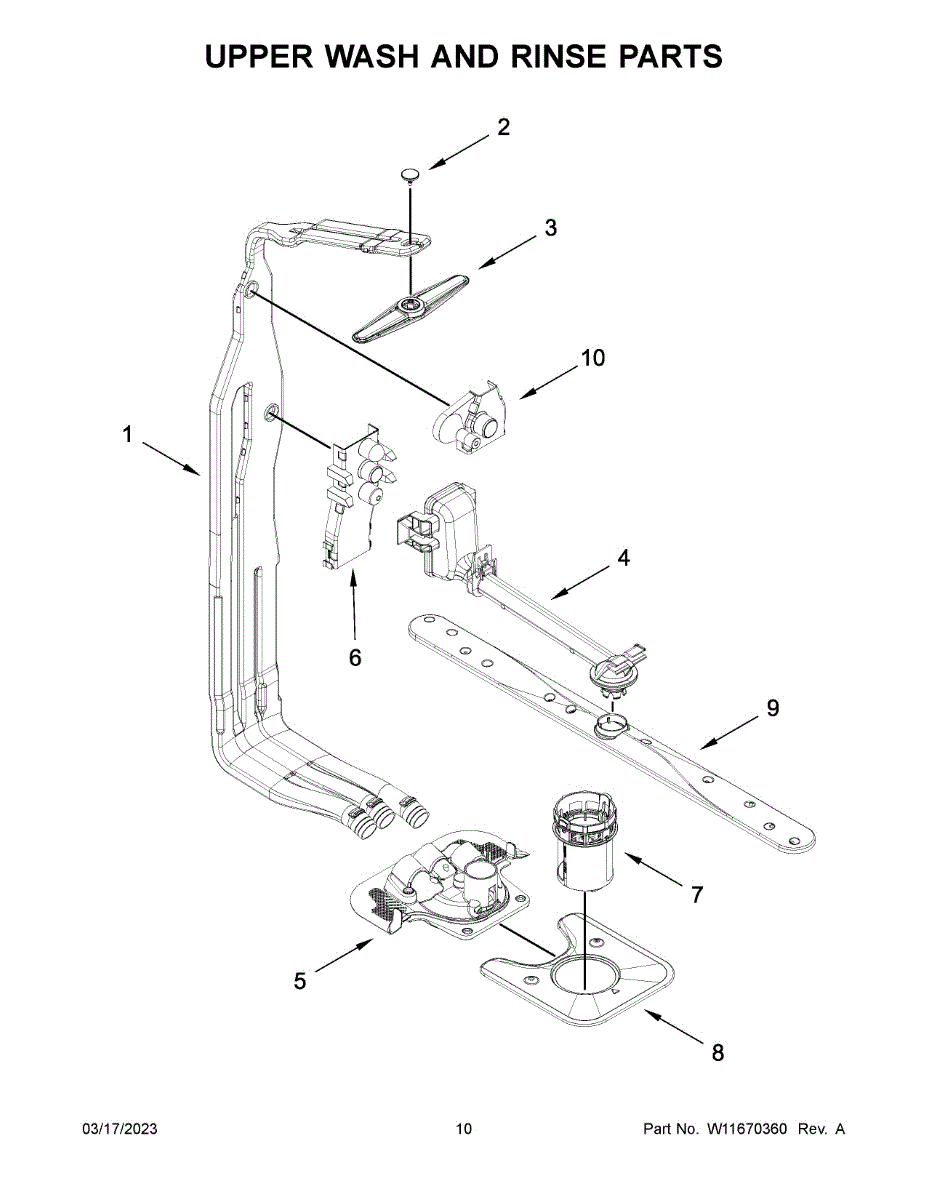 UPPER WASH AND RINSE PARTS

2
3
10
1
4
6
9
7
5
8

03/17/2023
10
Part No. W11670360 Rev. A