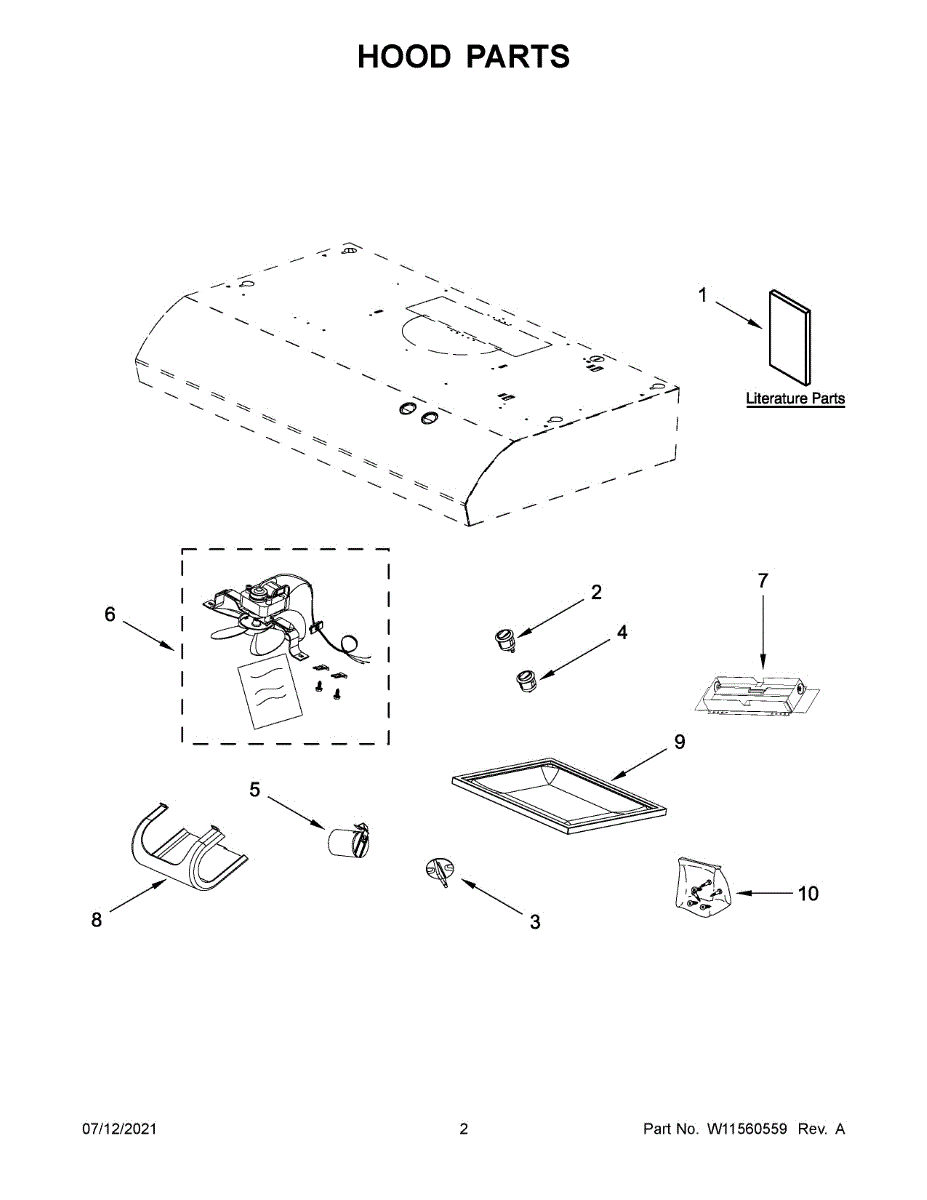 HOOD PARTS

1

Literature Parts

6

2

4

7

9

5

8

3

10

07/12/2021

2

Part No. W11560559 Rev. A