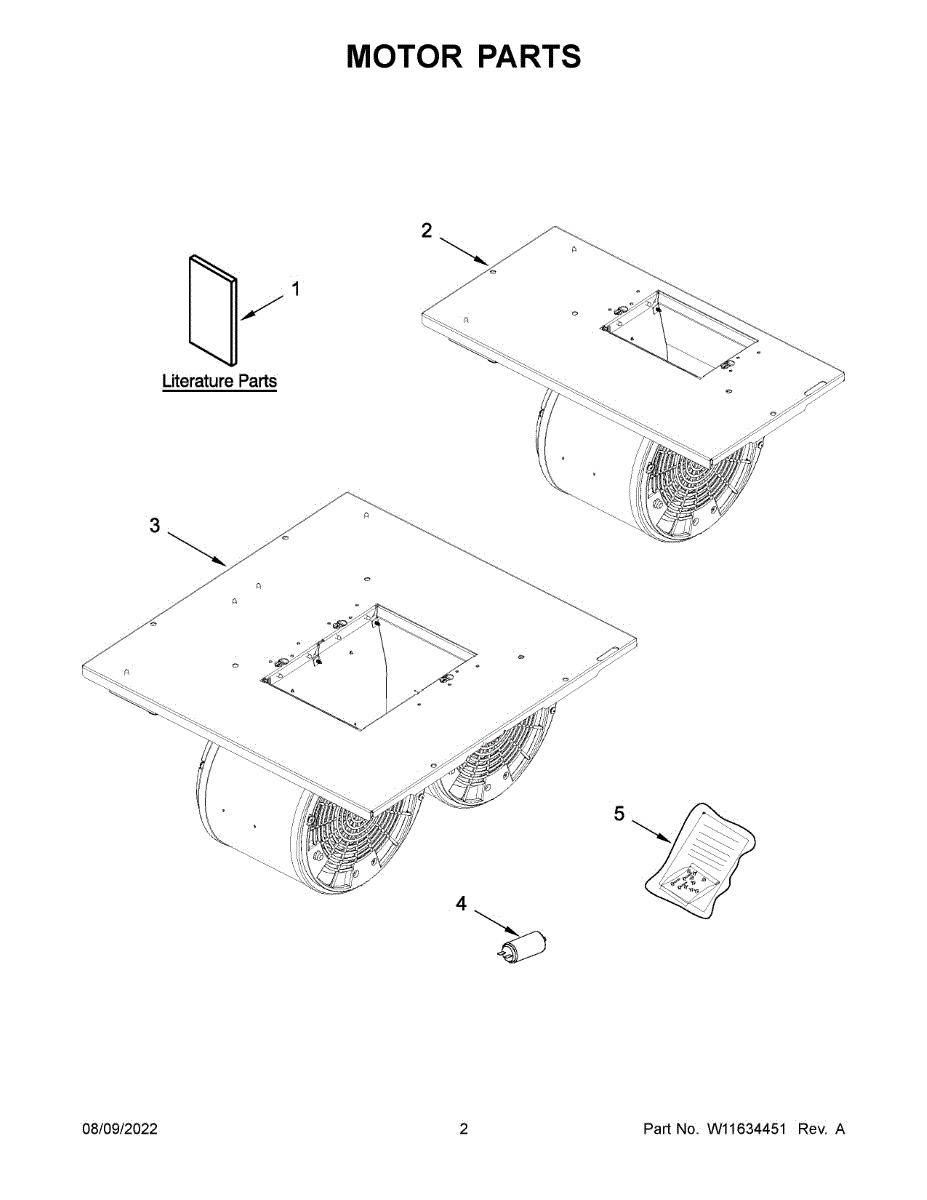 MOTOR PARTS

2

1

Literature Parts

3

5

4

08/09/2022

2

Part No. W11634451 Rev. A