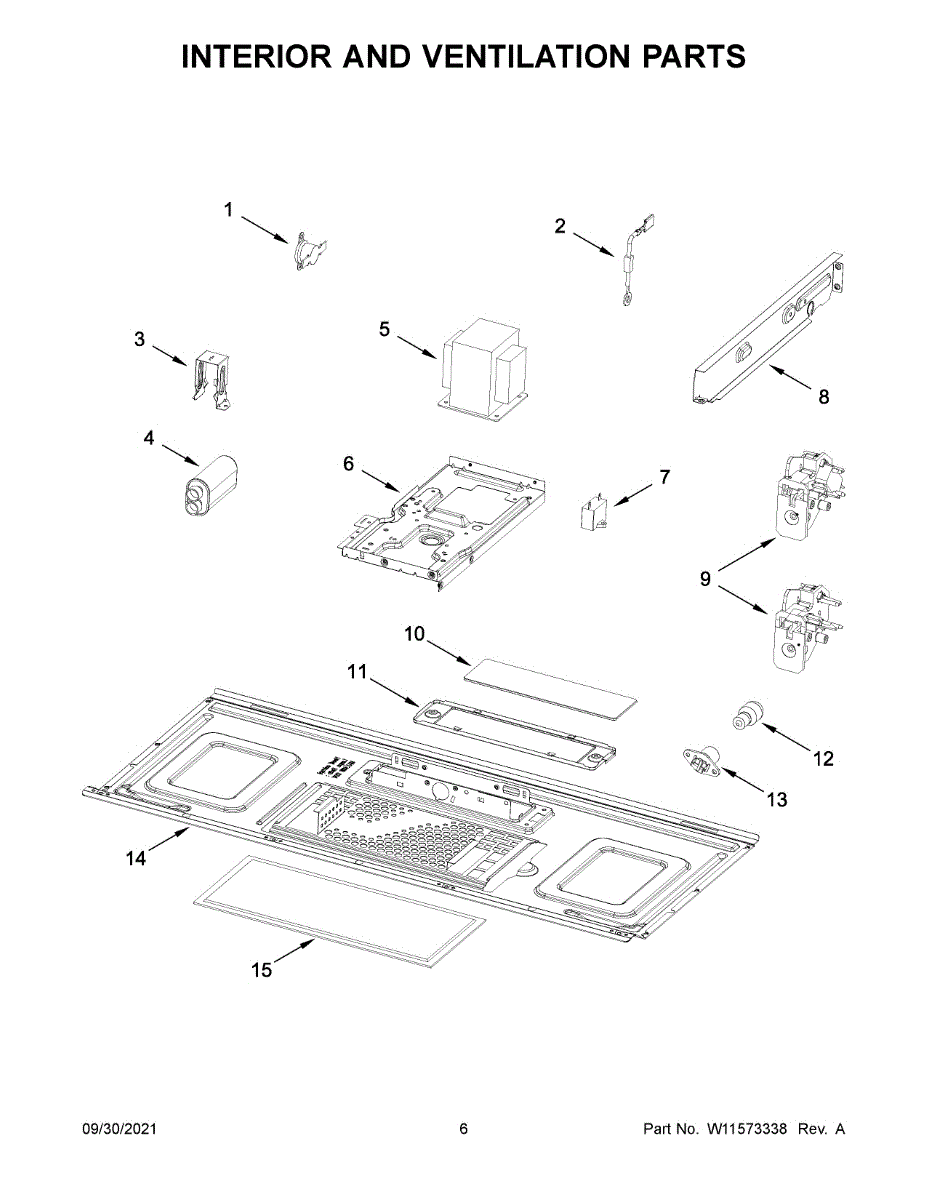 INTERIOR AND VENTILATION PARTS

1

2

3

5

8

4

6

7

9

10

11

12

13

14

15

09/30/2021

6

Part No. W11573338 Rev. A