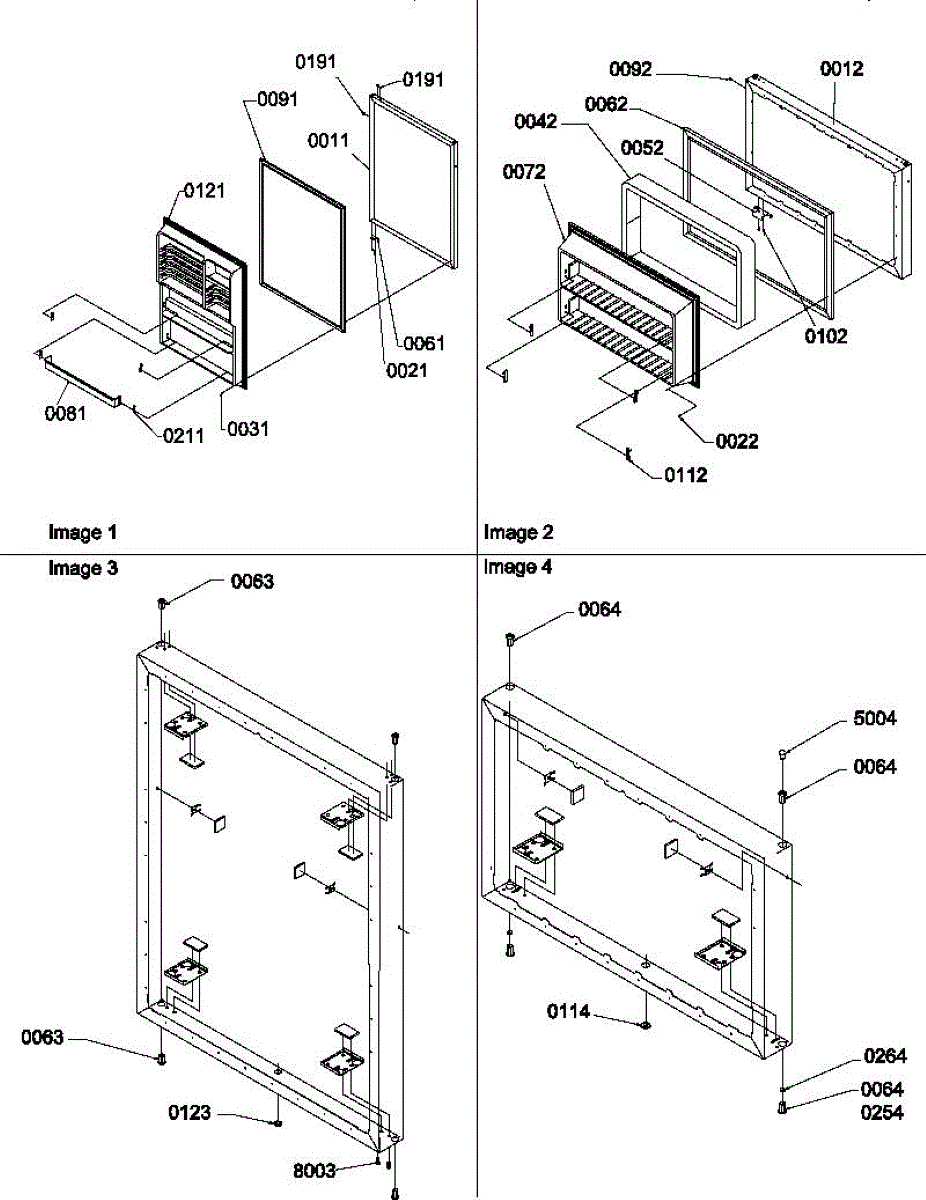 0191
0191
0091
0011
0121
0061
0021
0081
0211
0031

Image 1

0092
0012
0062
0042
0052
0072
0102
0022
0112

Image 2

Image 3
0063
0063
0123
8003

Image 4
0064
5004
0064
0114
0264
0064
0254