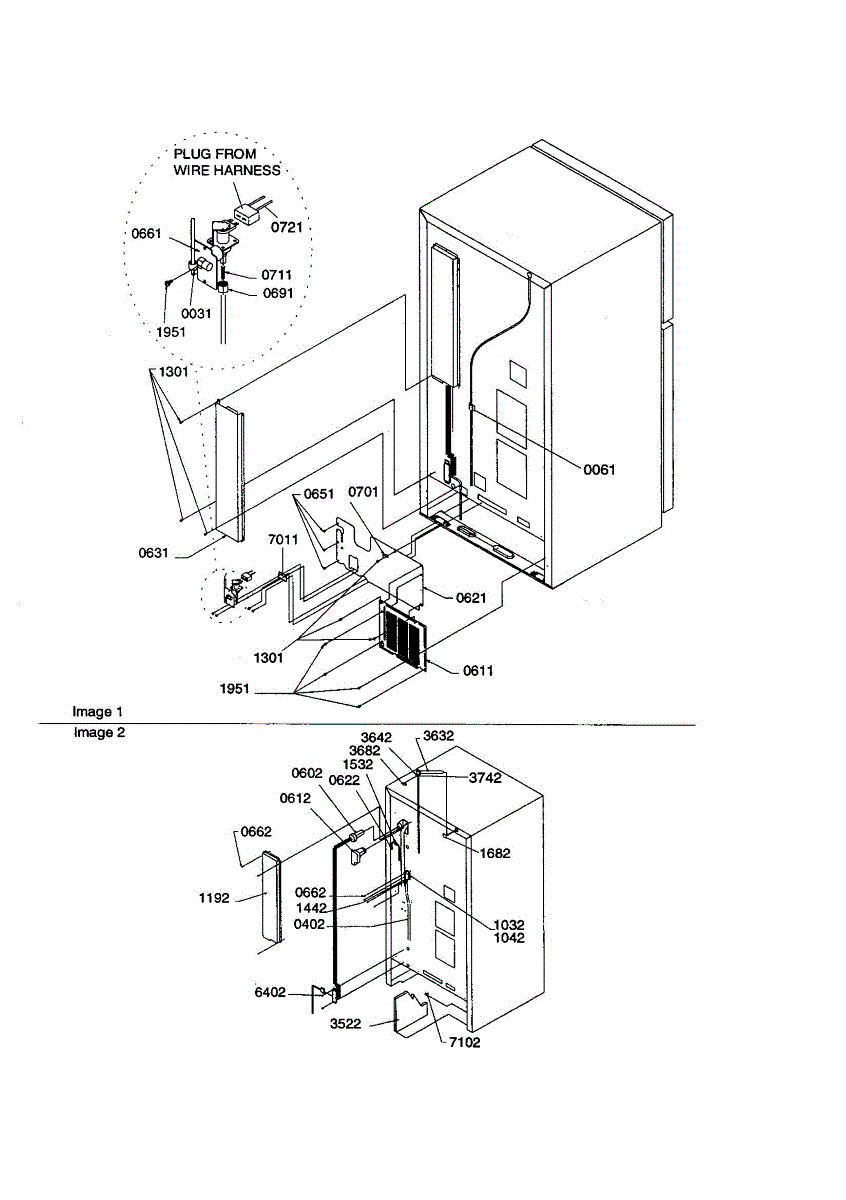 PLUG FROM WIRE HARNESS

0721

0661

0711

0691

0031

1951

1301

0061

0651

0701

0631

7011

0621

1301

0611

1951

Image 1

Image 2

3642

3632

3682

1532

3742

0602

0622

0612

0662

1682

1192

0662

1442

0402

1032

1042

6402

3522

7102