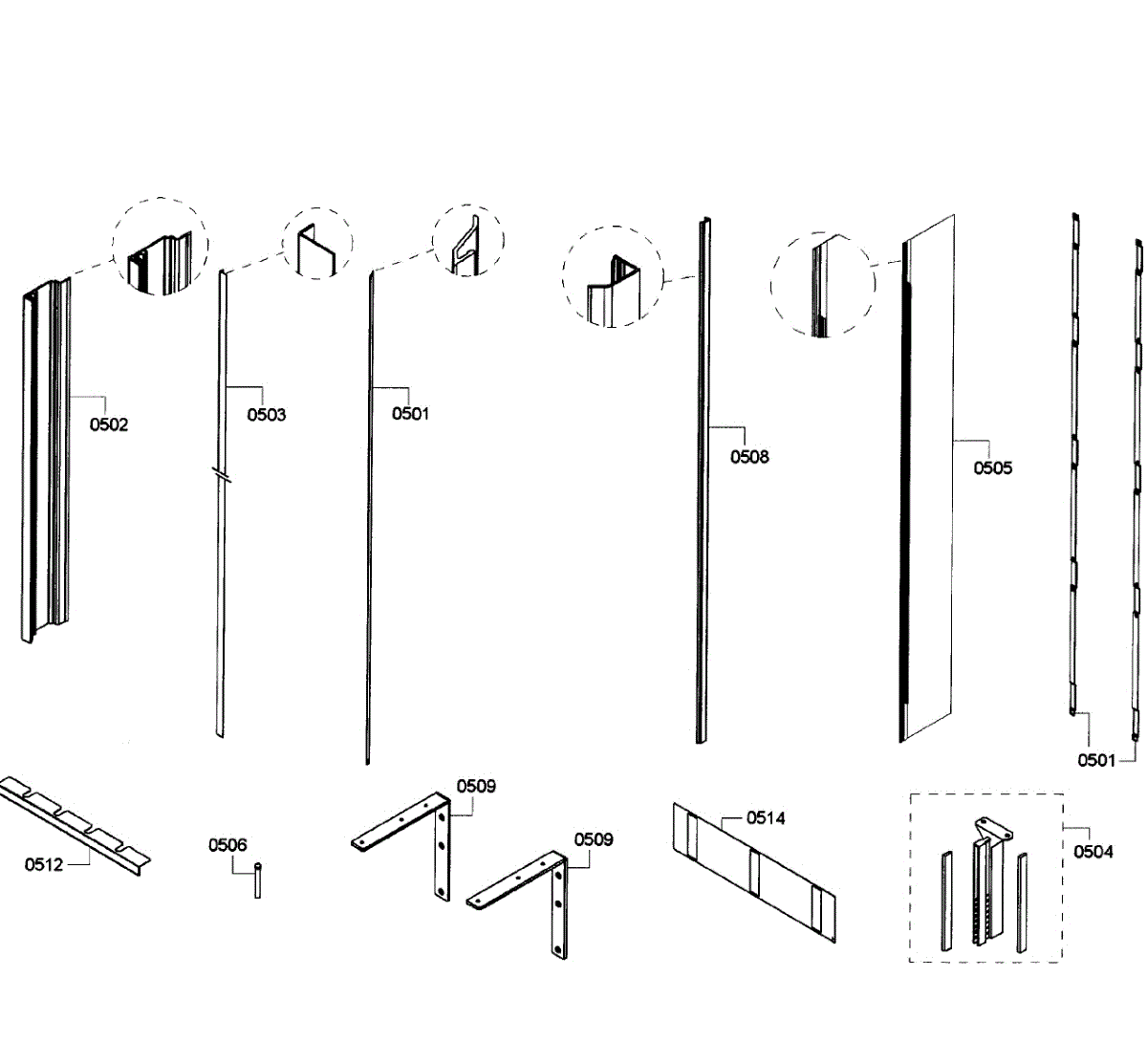 0502
0503
0501
0508
0505
0501
0512
0506
0509
0509
0514
0504