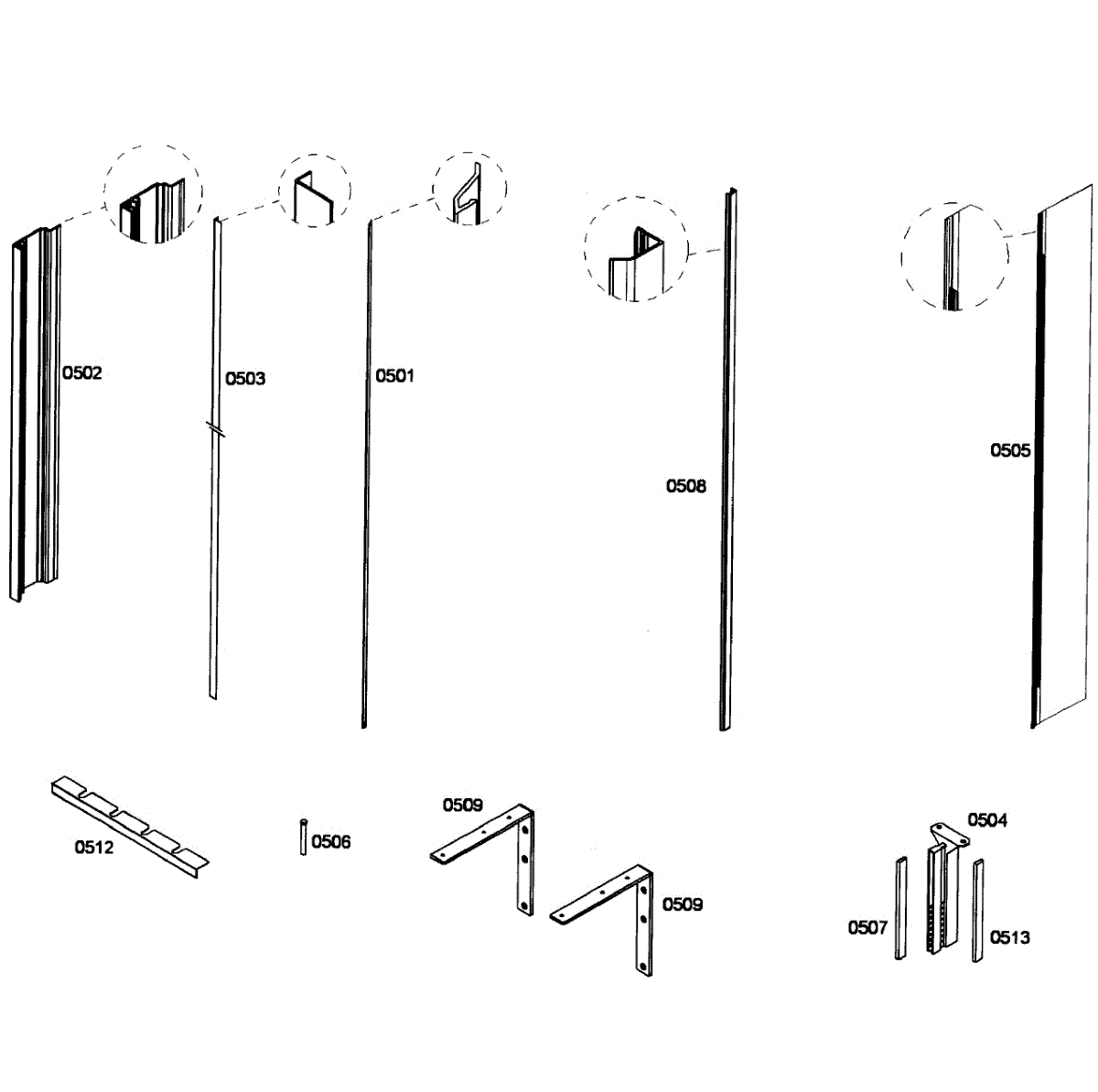 0502
0503
0501
0508
0505
0512
0506
0509
0509
0504
0507
0513