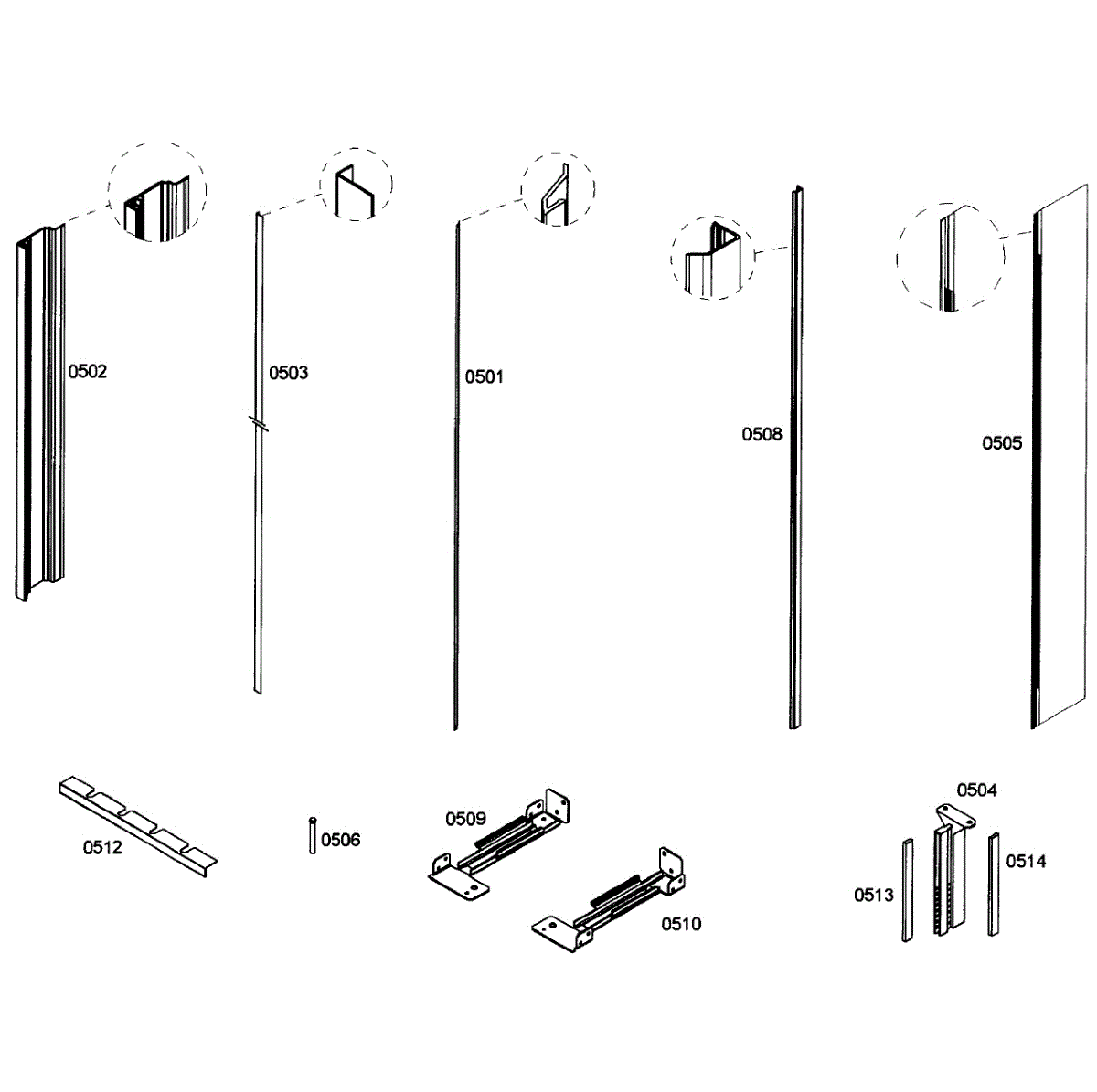 0502
0503
0501
0508
0505
0512
0506
0509
0510
0504
0513
0514