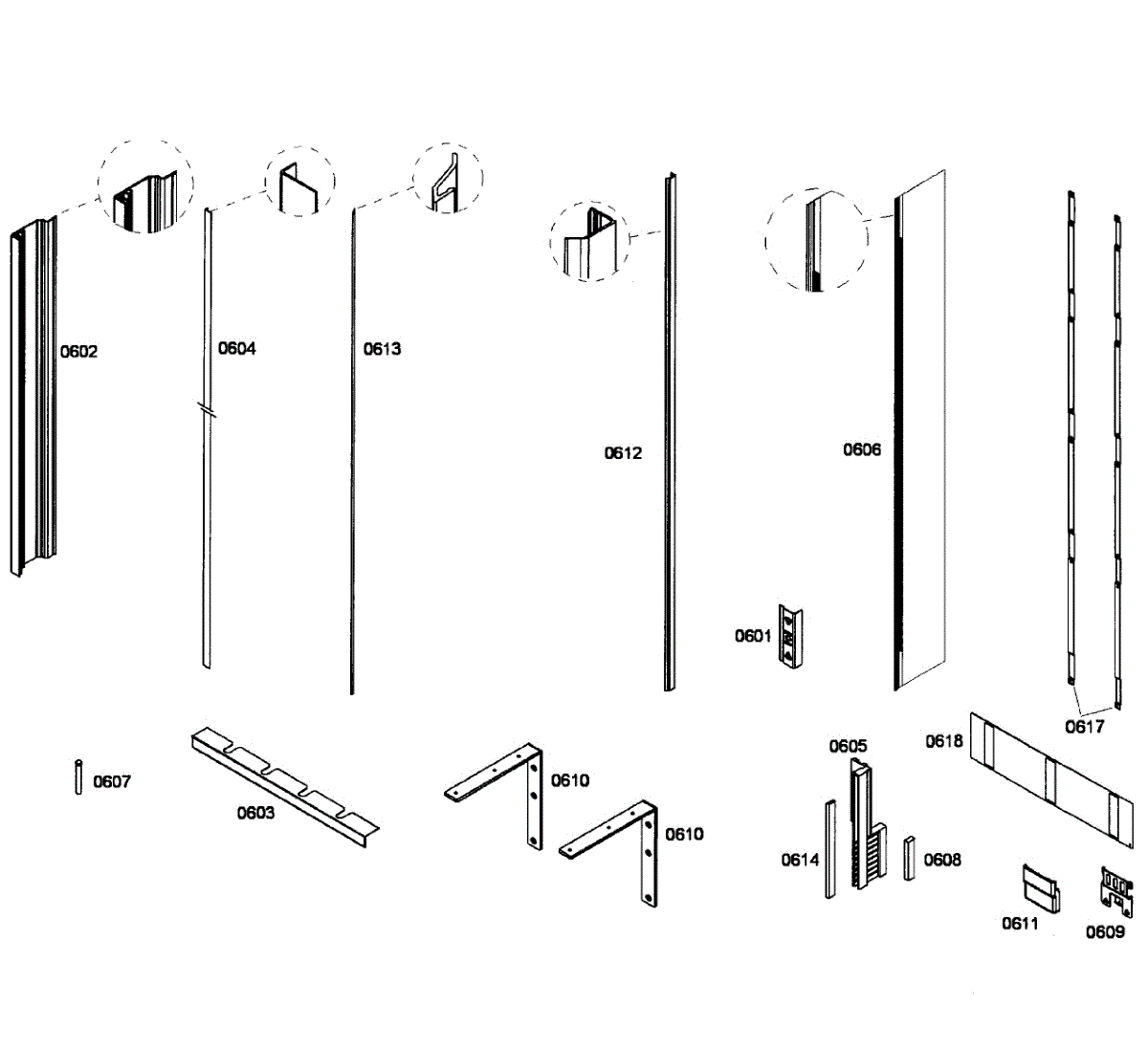 0602
0604
0613
0612
0606
0601
0617
0607
0603
0610
0610
0605
0618
0614
0608
0611
0609