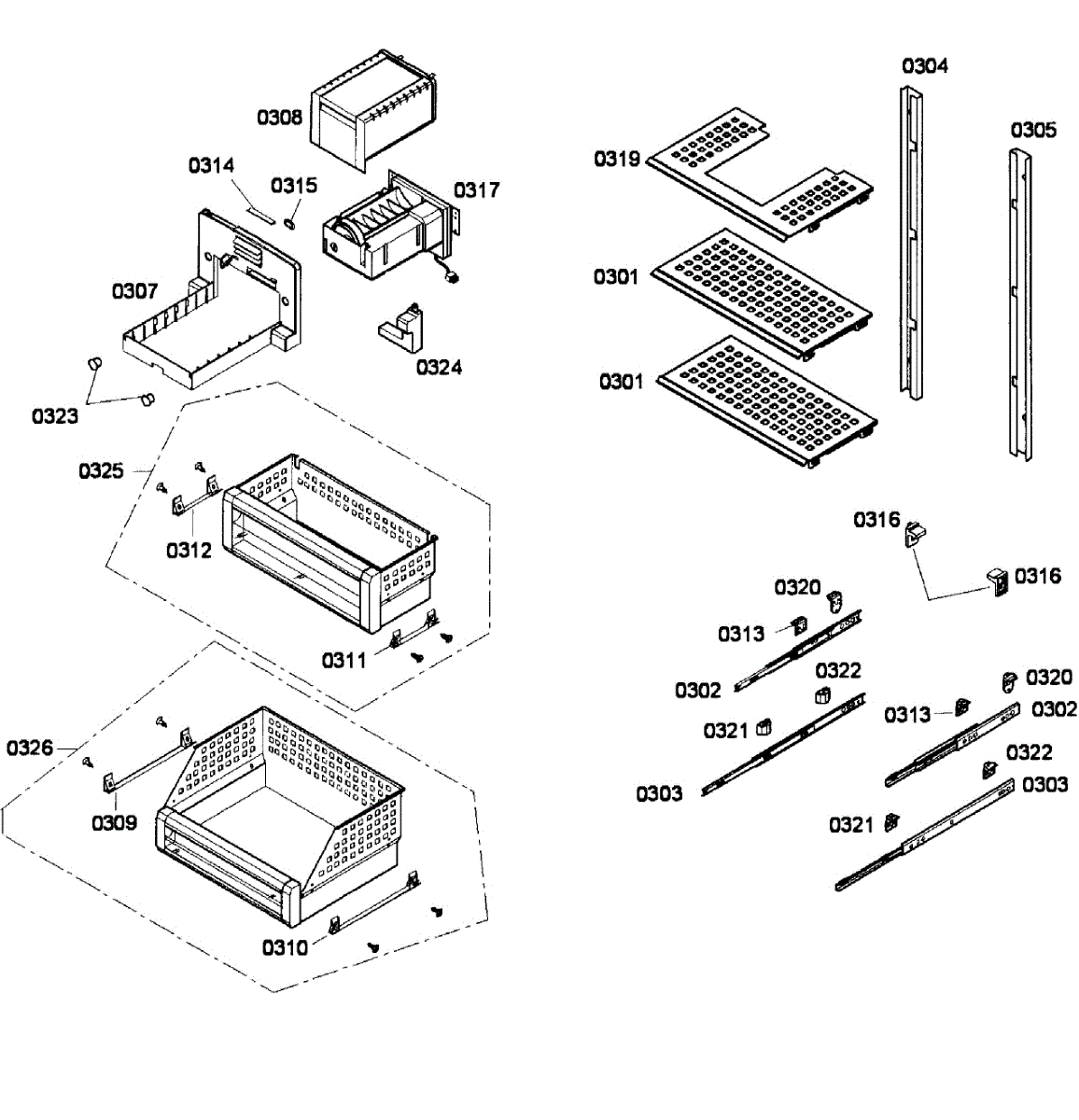 0308
0314
0315
0317
0307
0324
0323
0325
0312
0311
0326
0309
0310
0304
0305
0319
0301
0301
0316
0316
0320
0313
0302
0322
0321
0303
0320
0313
0302
0322
0303
0321