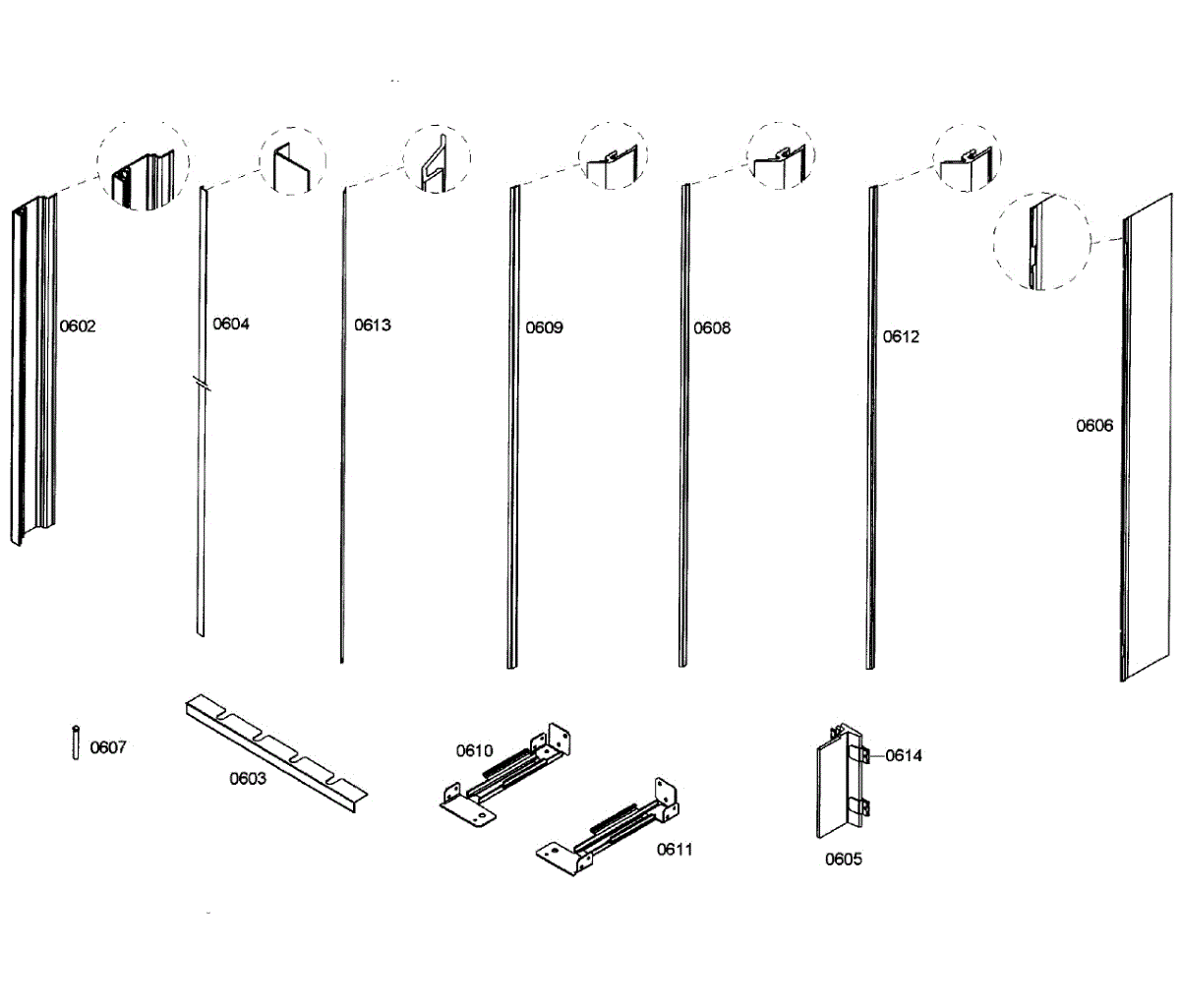 0602
0604
0613
0609
0608
0612
0606
0607
0603
0610
0611
0614
0605