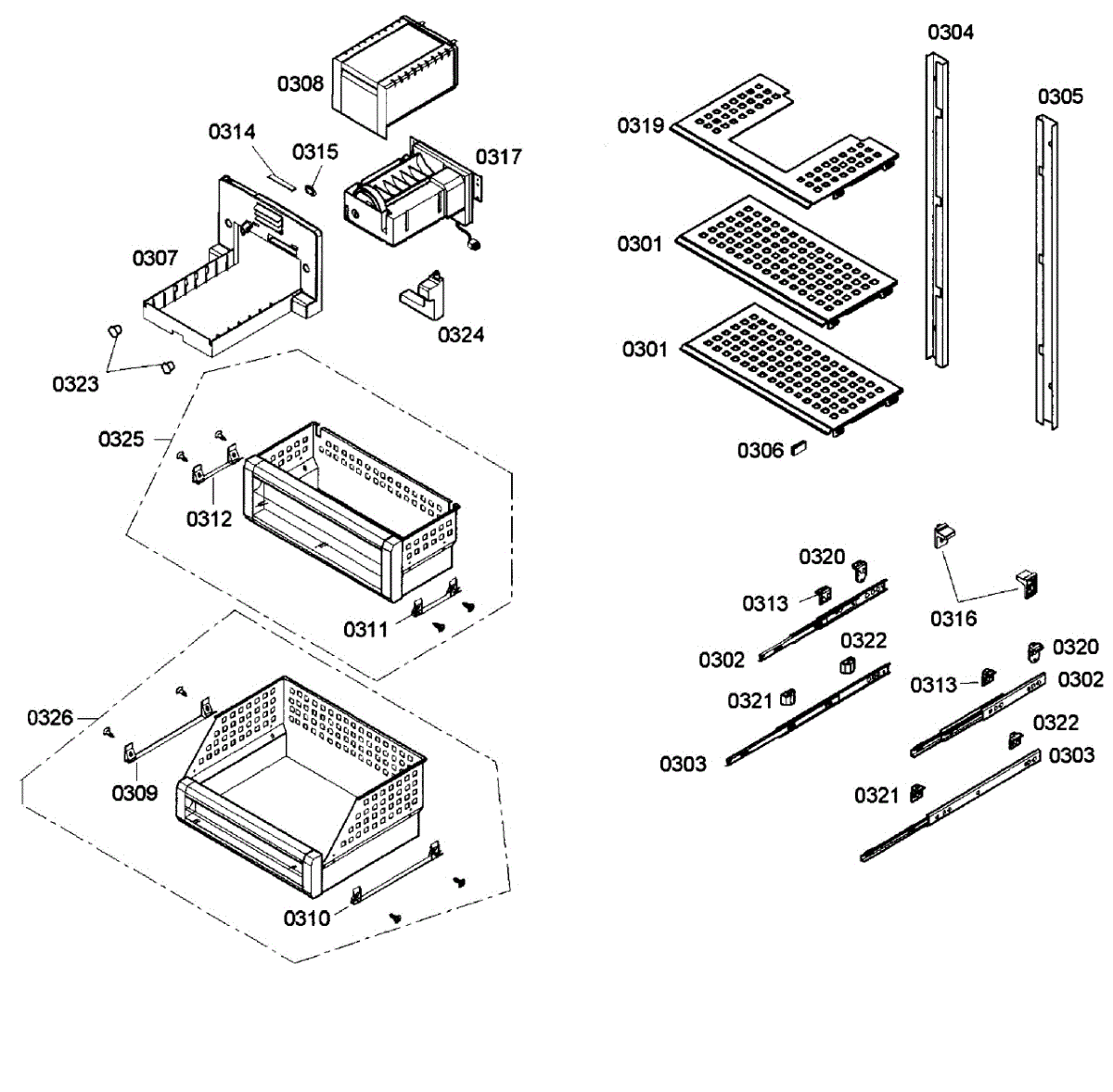 0308
0314
0315
0317
0307
0324
0323
0325
0312
0311
0326
0309
0310
0304
0305
0319
0301
0301
0306
0320
0313
0302
0322
0321
0303
0316
0320
0313
0302
0322
0303
0321