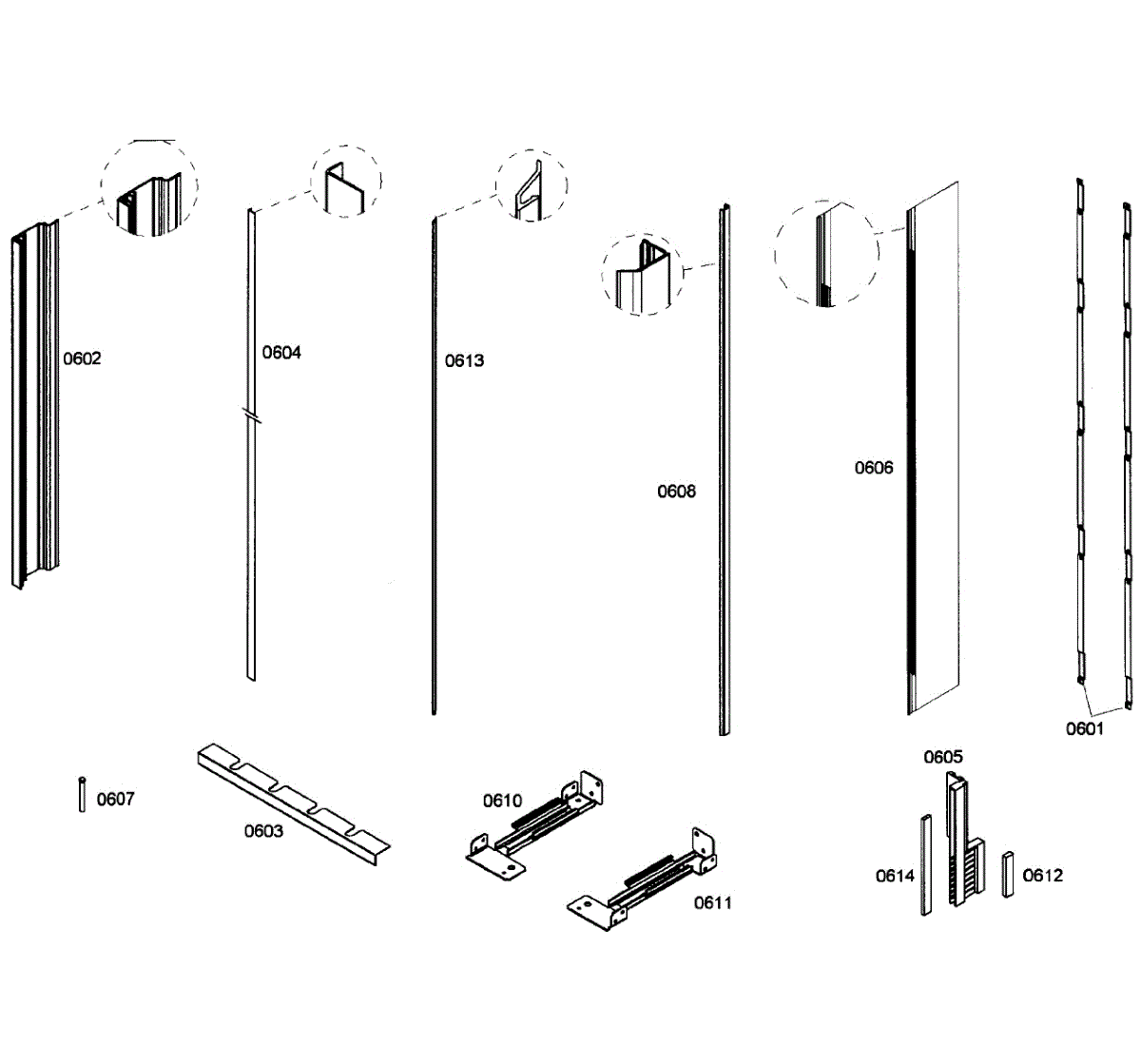 0602

0604

0613

0608

0606

0601

0607

0603

0610

0611

0605

0614

0612