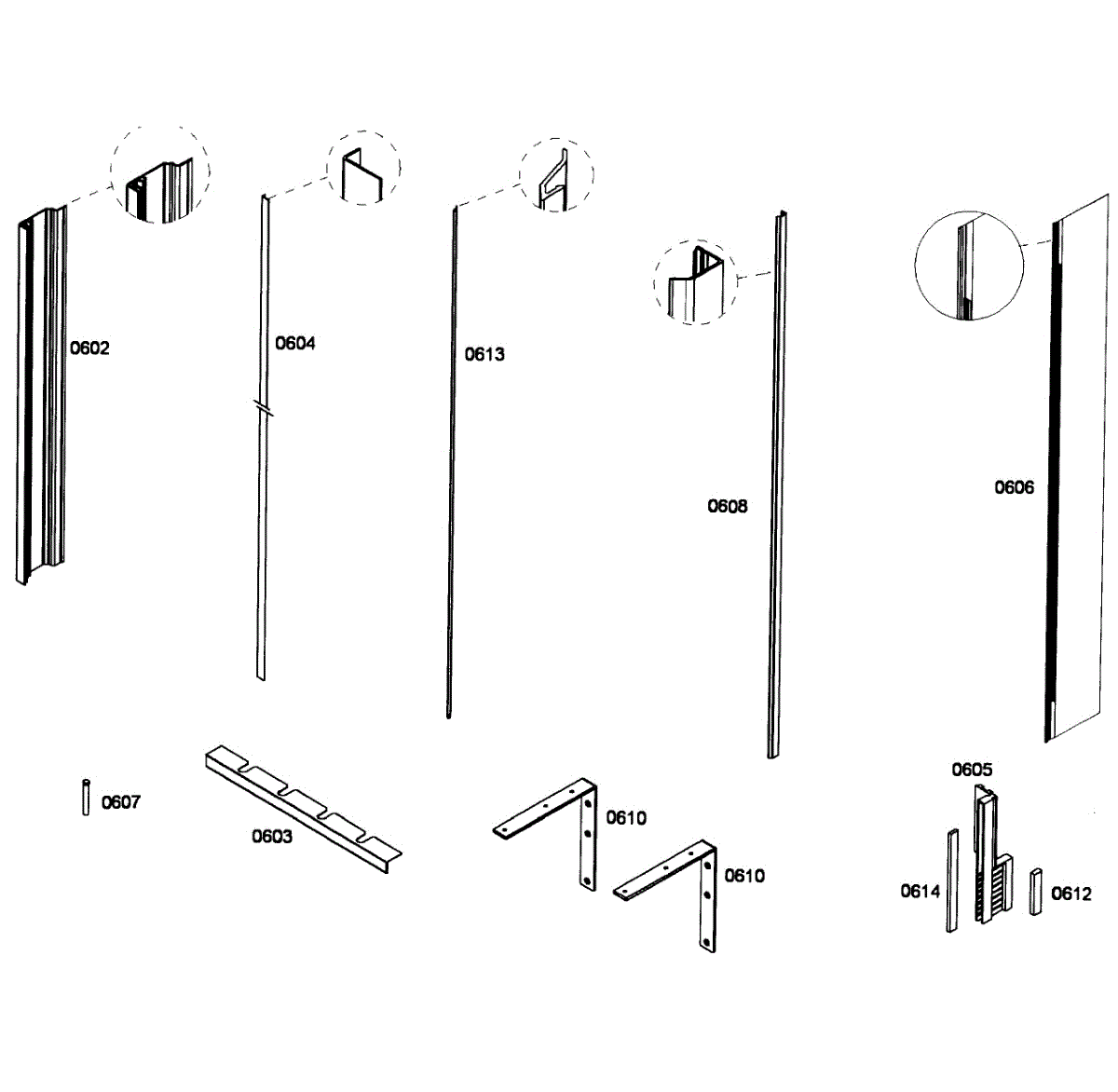 0602

0604

0613

0608

0606

0607

0603

0610

0610

0605

0614

0612