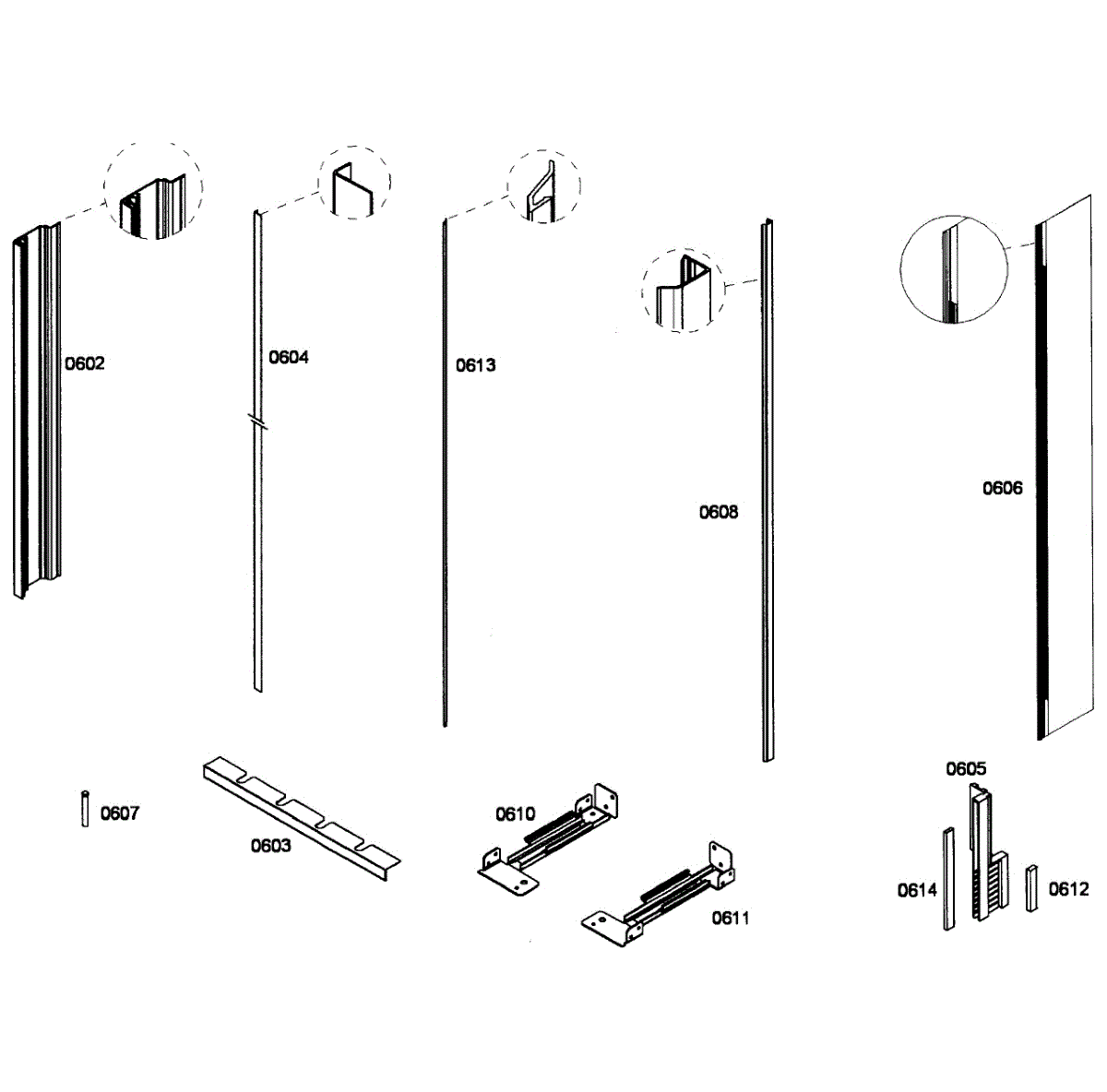 0602
0604
0613
0608
0606
0607
0603
0610
0611
0605
0614
0612