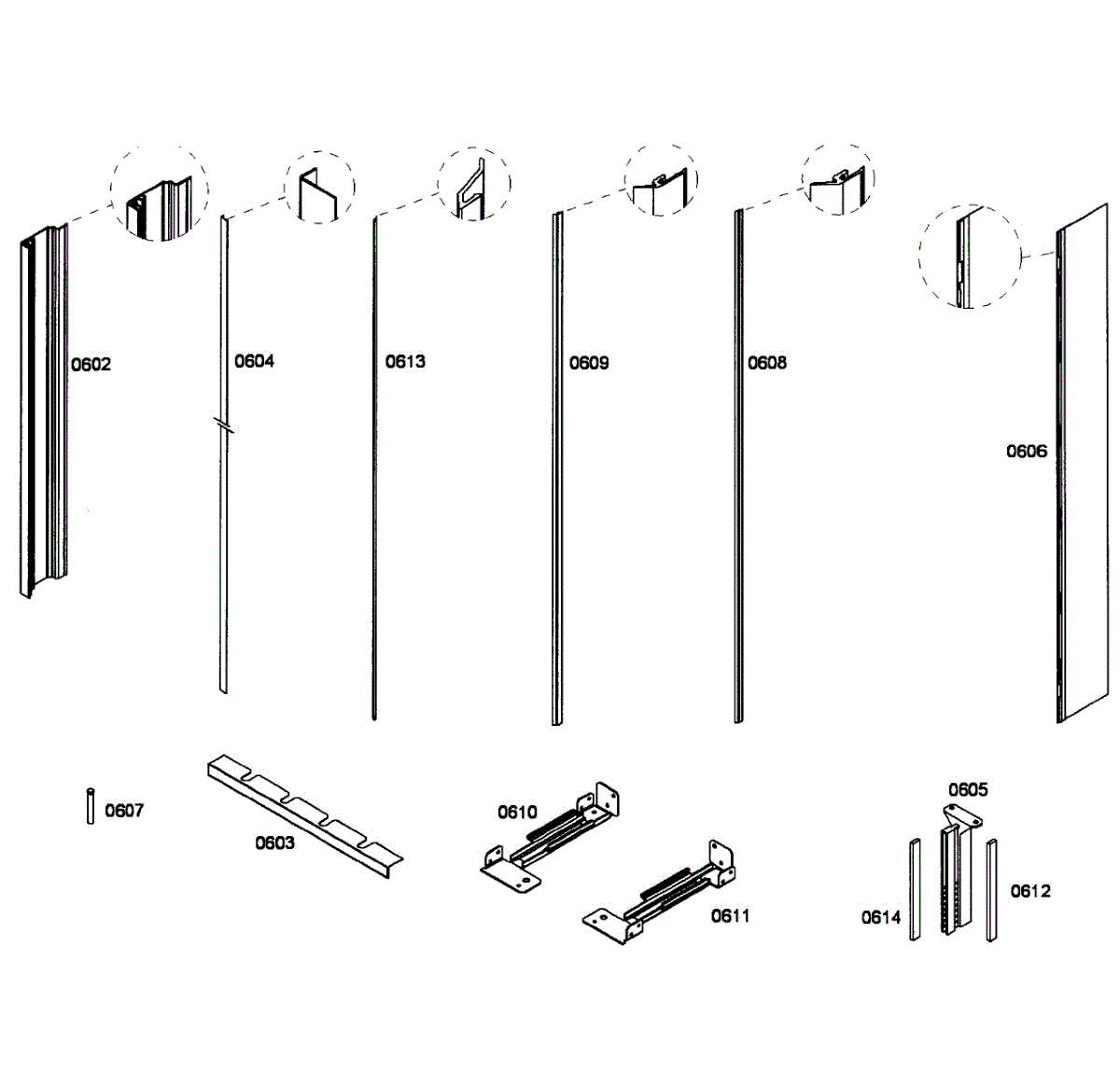 0602

0604

0613

0609

0608

0606

0607

0603

0610

0611

0605

0614

0612