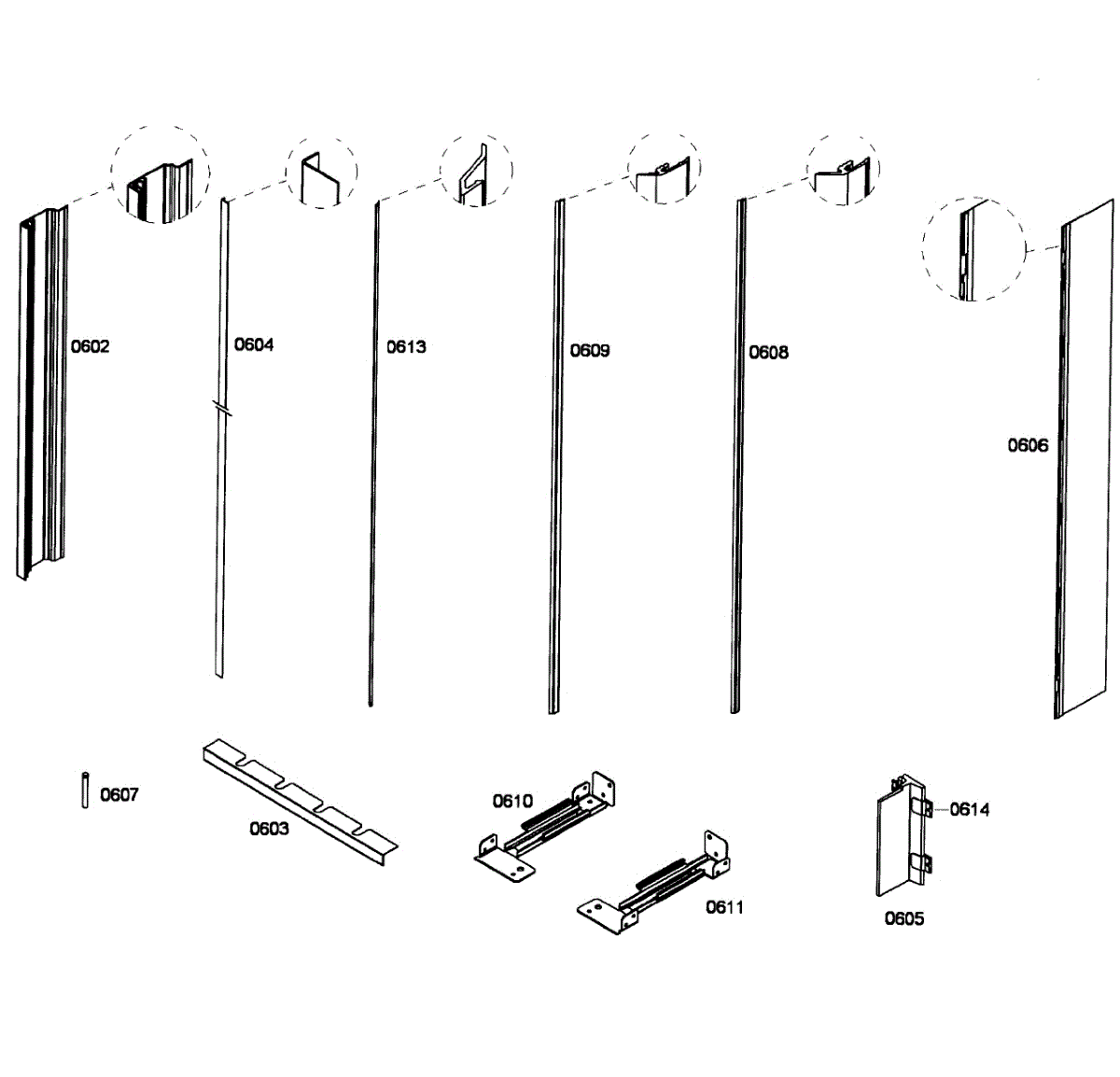 0602
0604
0613
0609
0608
0606
0607
0603
0610
0611
0614
0605