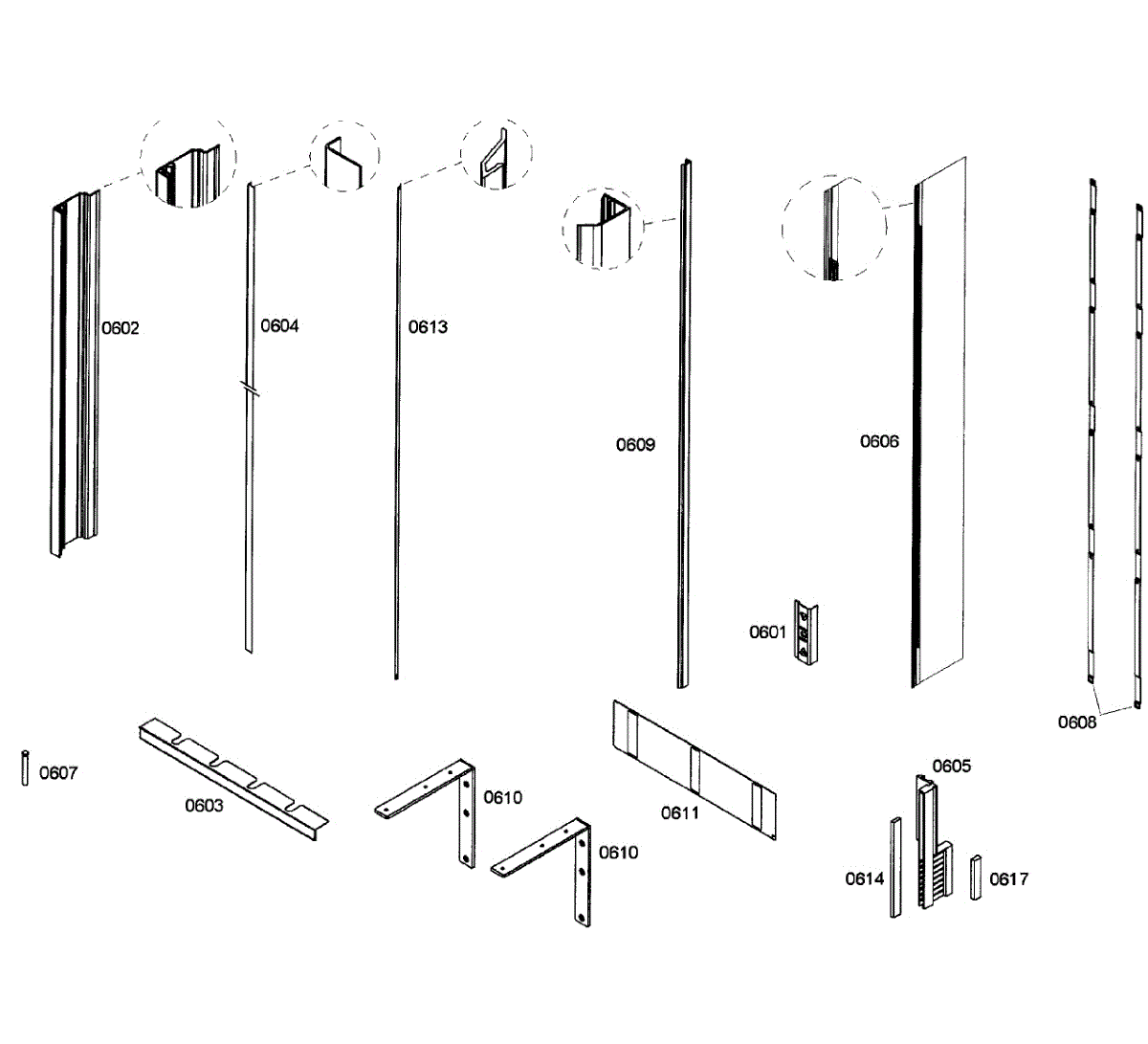 0602
0604
0613
0609
0606
0601
0608
0607
0603
0610
0610
0611
0605
0614
0617