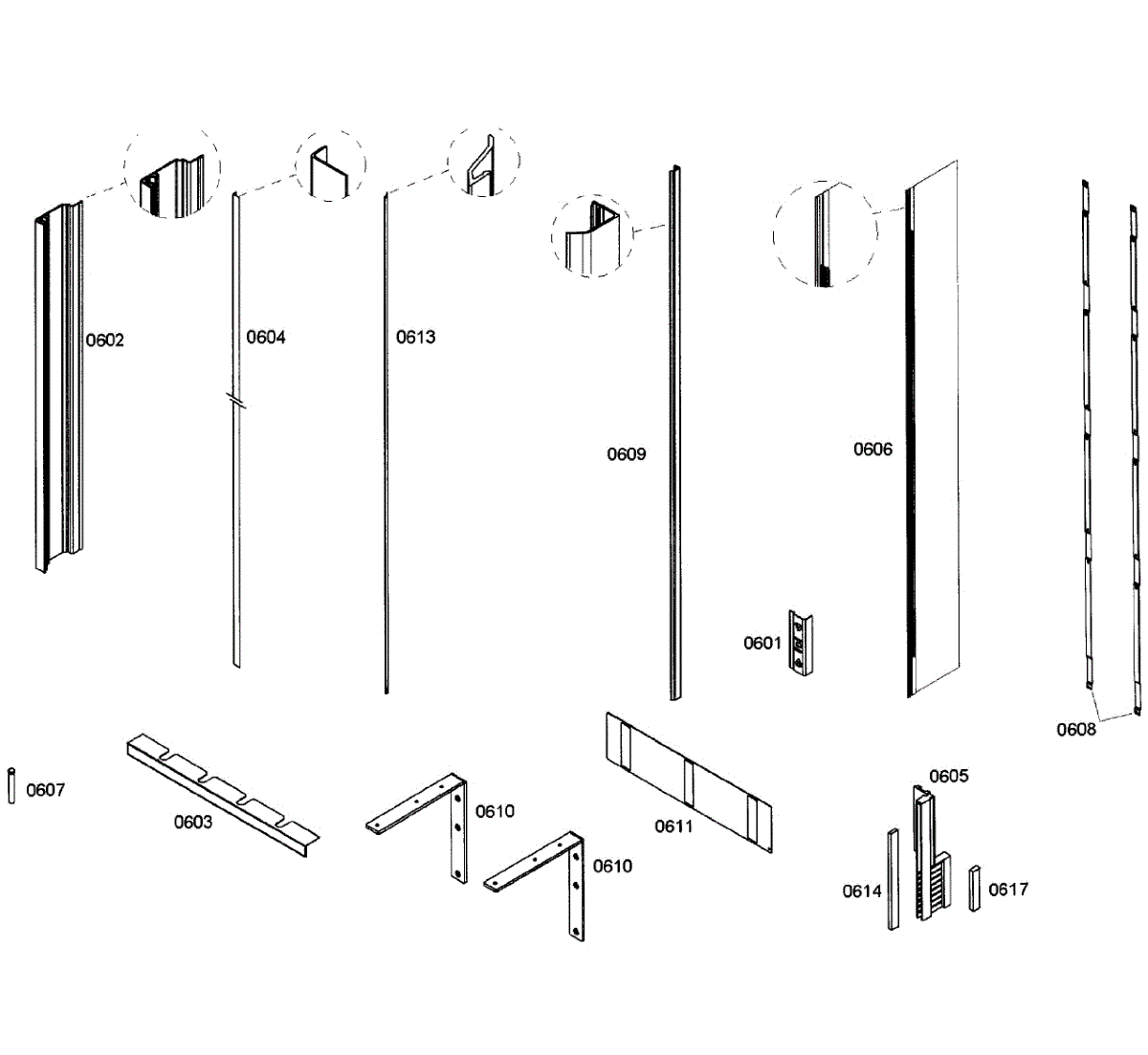 0602
0604
0613
0609
0606
0601
0608
0607
0603
0610
0610
0611
0605
0614
0617