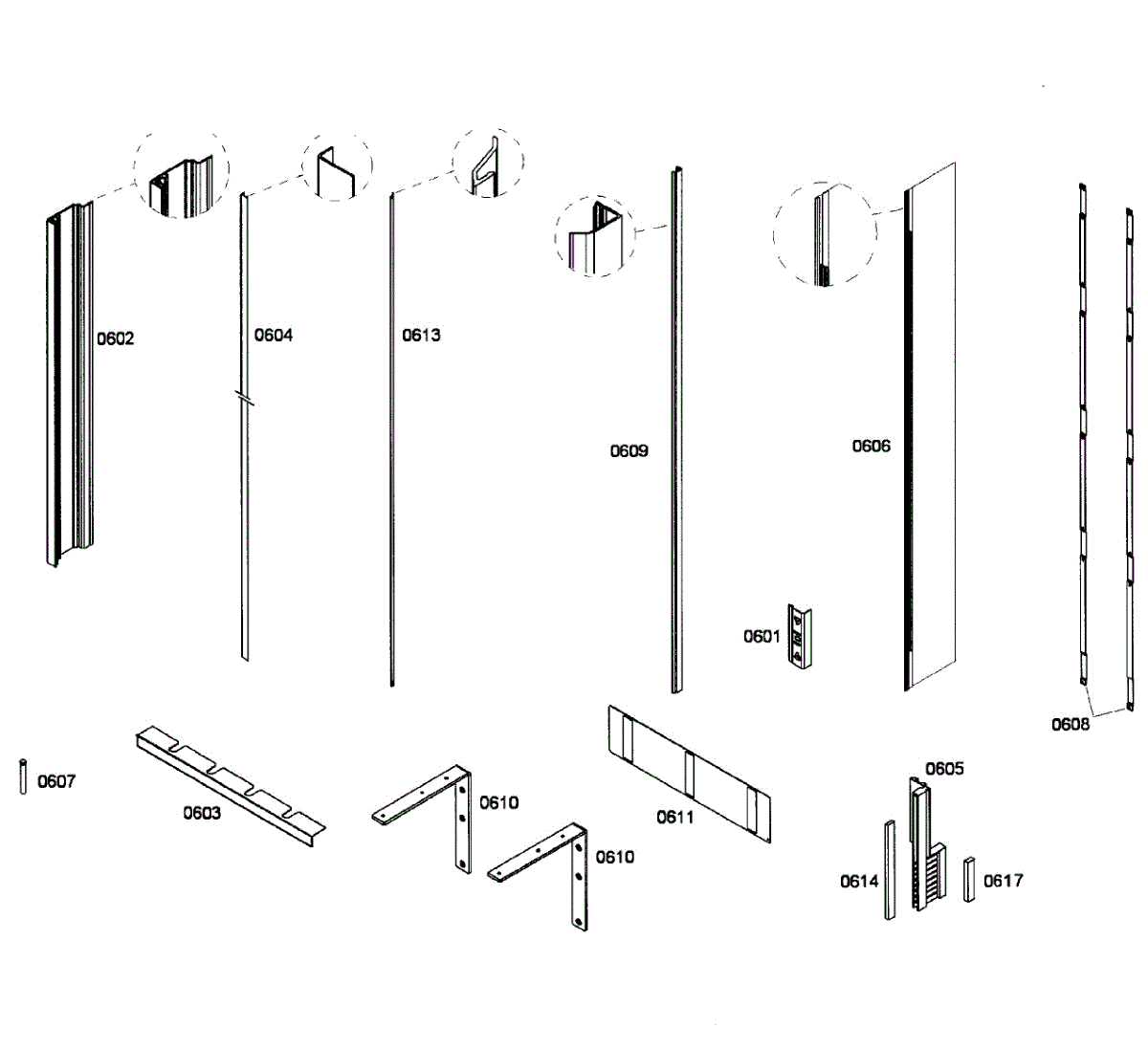 0602
0604
0613
0609
0606
0601
0608
0607
0603
0610
0610
0611
0605
0614
0617