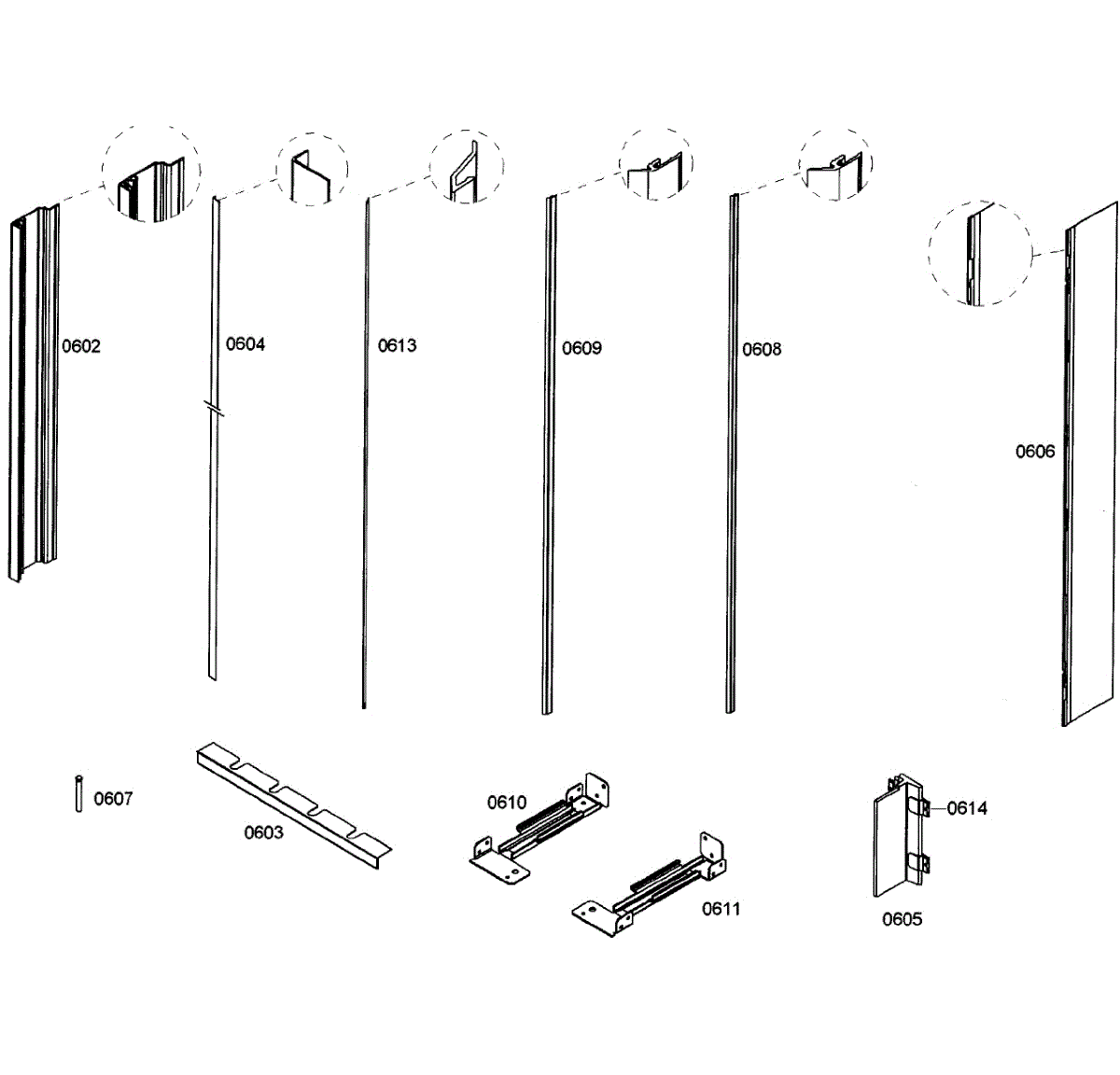 0602
0604
0613
0609
0608
0606
0607
0603
0610
0611
0614
0605