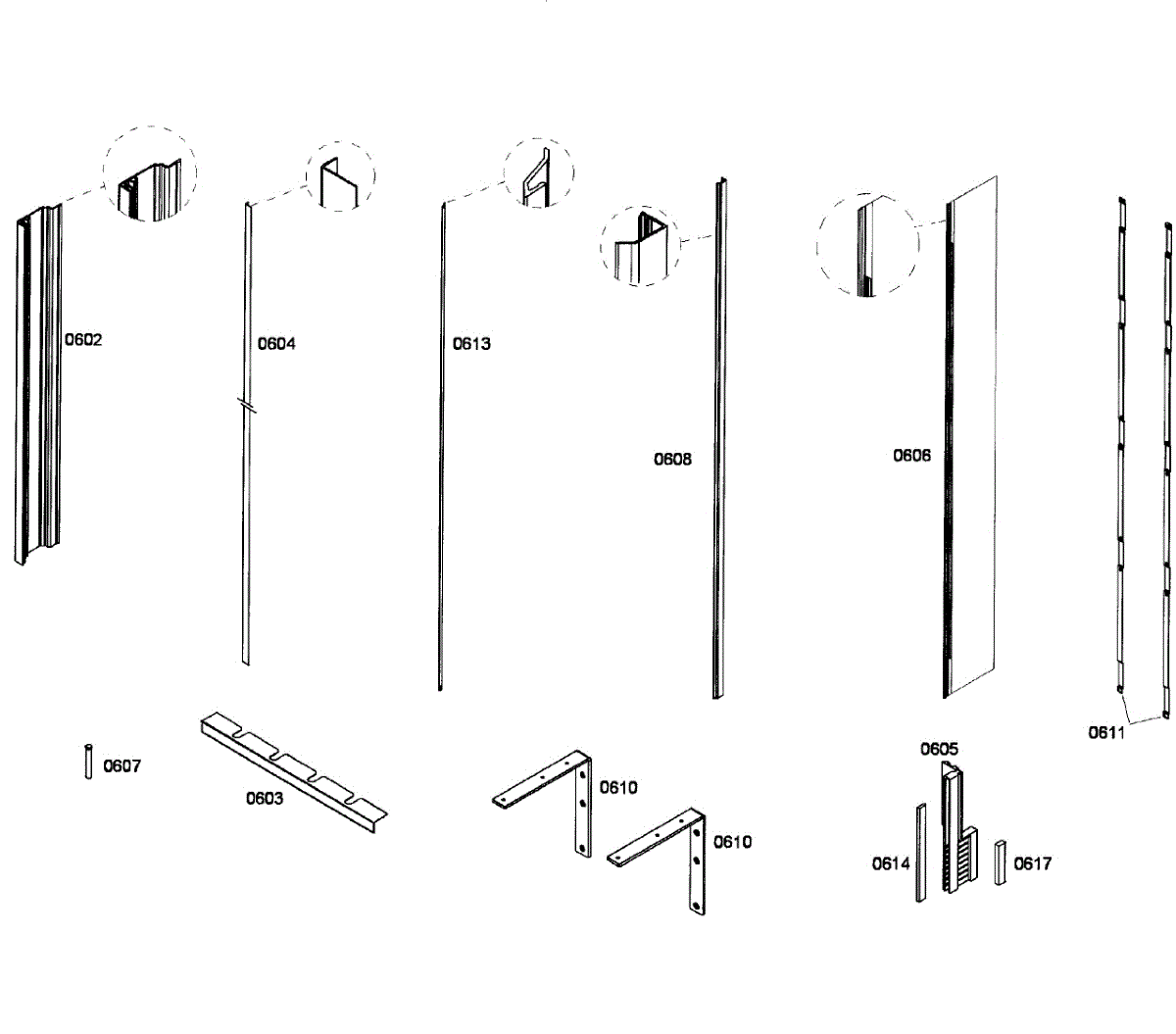 0602
0604
0613
0608
0606
0611
0607
0603
0610
0610
0605
0614
0617