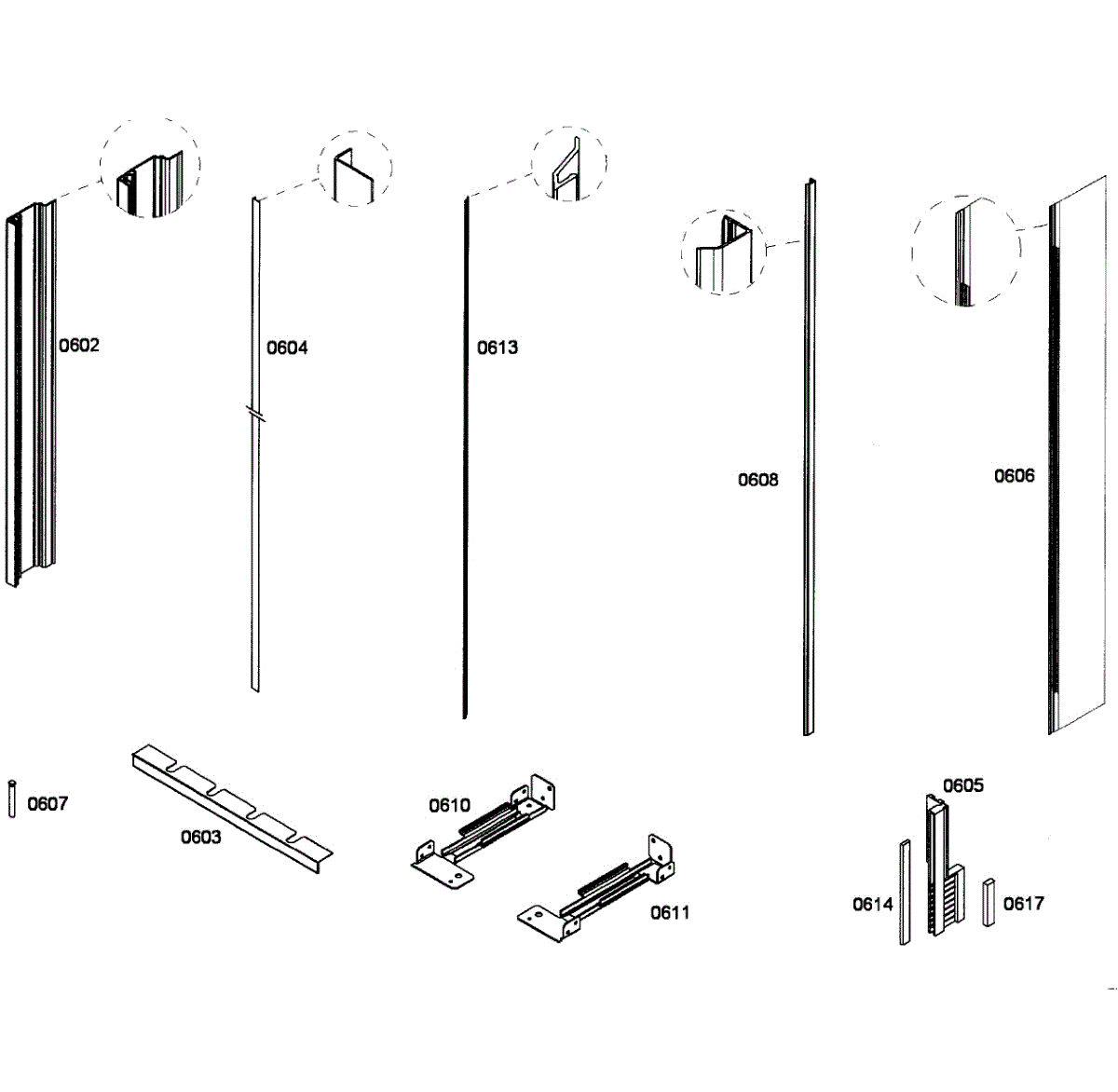 0602
0604
0613
0608
0606
0607
0603
0610
0611
0605
0614
0617