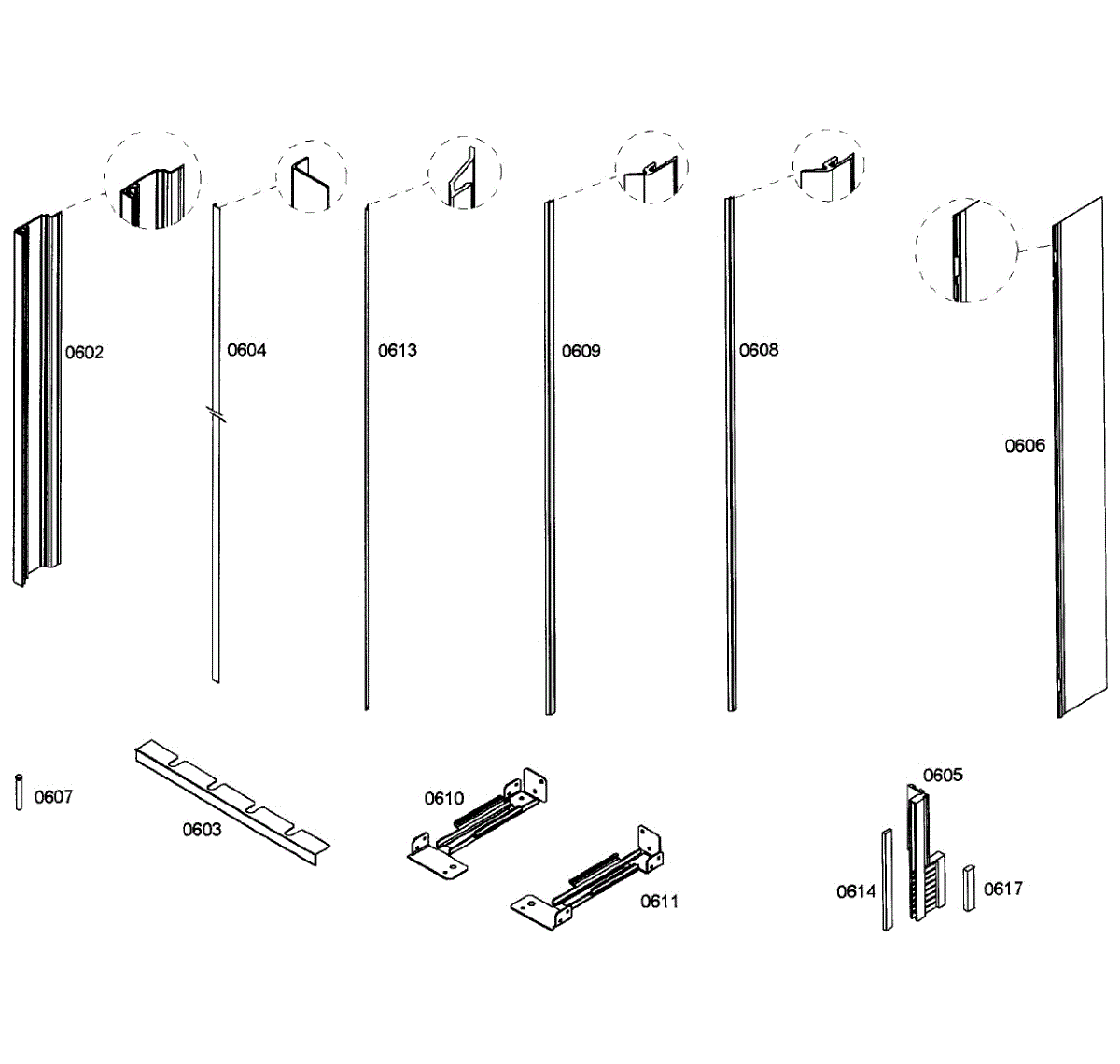 0602
0604
0613
0609
0608
0606
0607
0603
0610
0611
0605
0614
0617