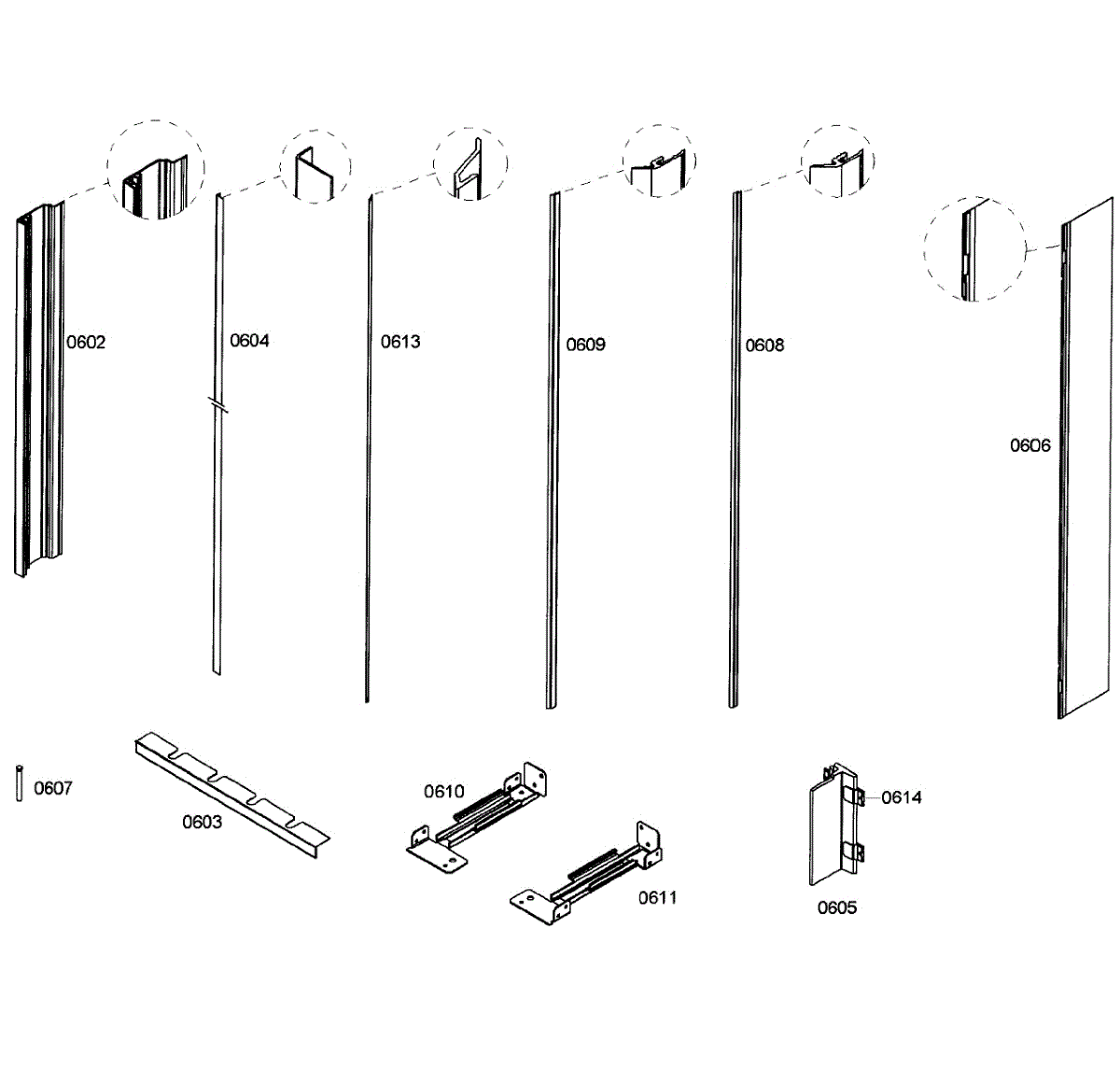 0602
0604
0613
0609
0608
0606
0607
0603
0610
0611
0614
0605