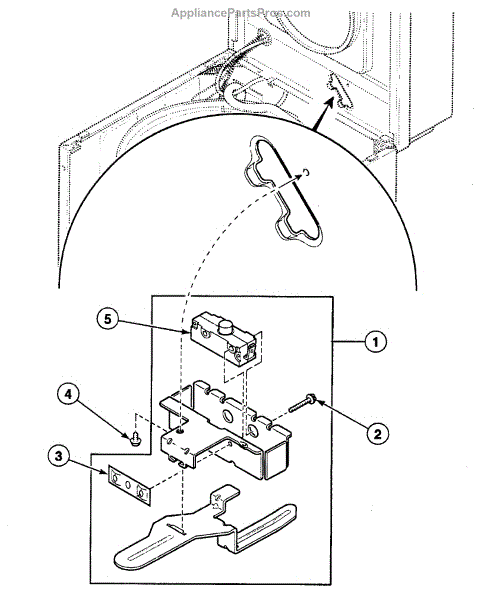 AppliancePartsPros.com

5

1

4

2

3