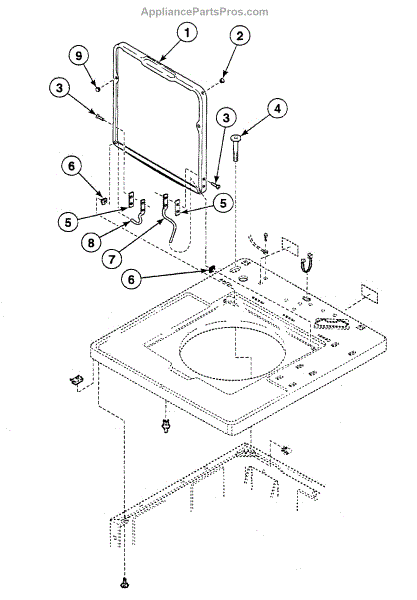 AppliancePartsPros.com

1
2
9
3
4
3
6
5
5
8
7
6