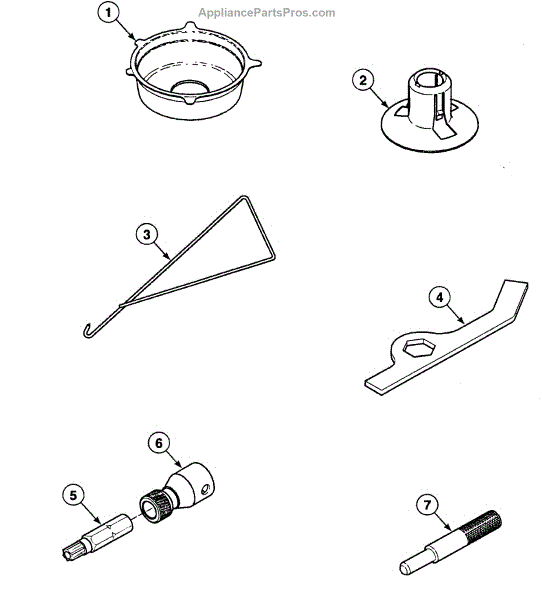 AppliancePartsPros.com

1
2
3
4
6
5
7