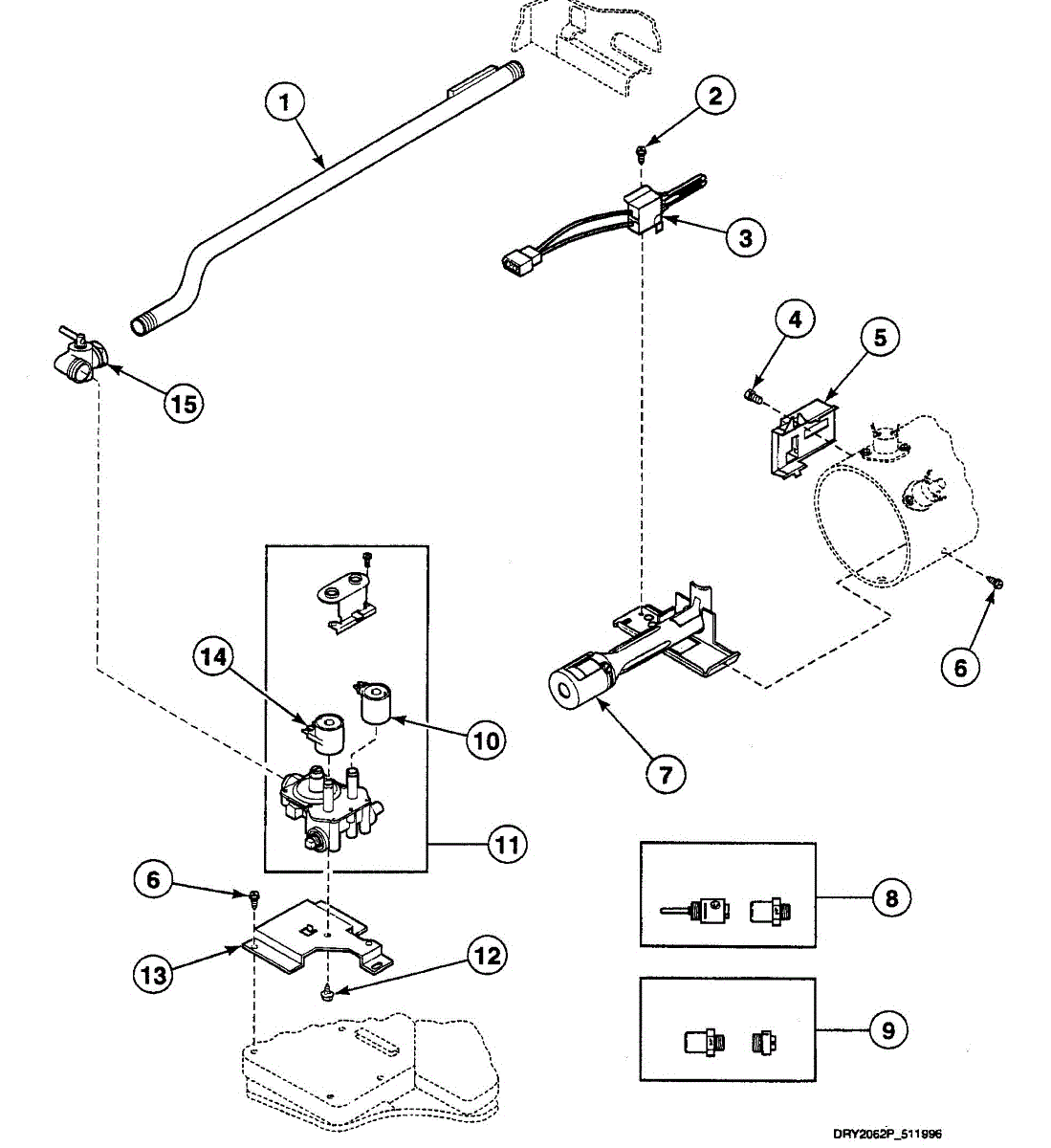 1
2
3
4
5
15
6
14
10
7
11
6
8
13
12
9
DRY2062P_511996