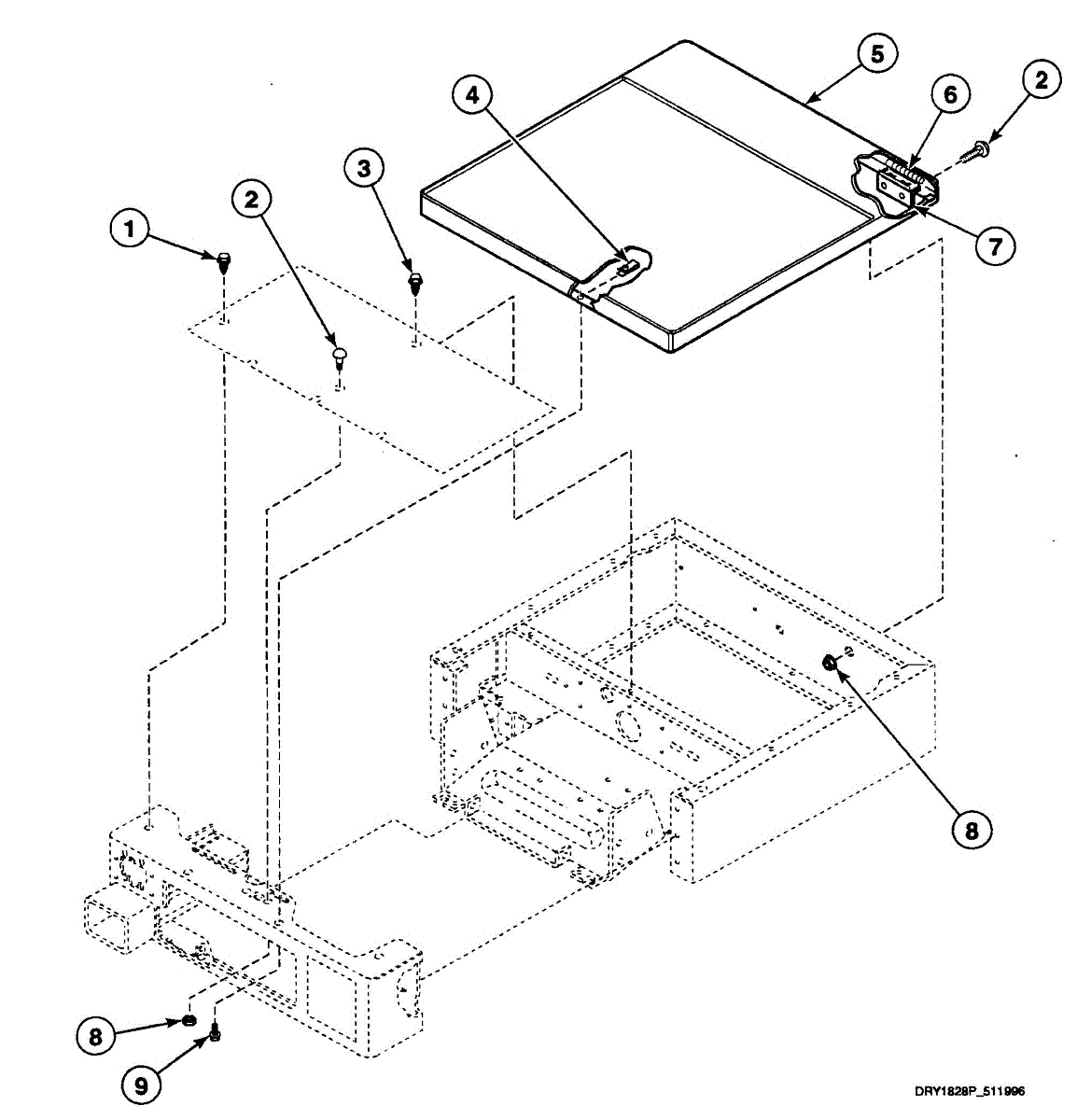 5
4
6
2
3
2
1
7
8
8
9
DRY1828P_511996