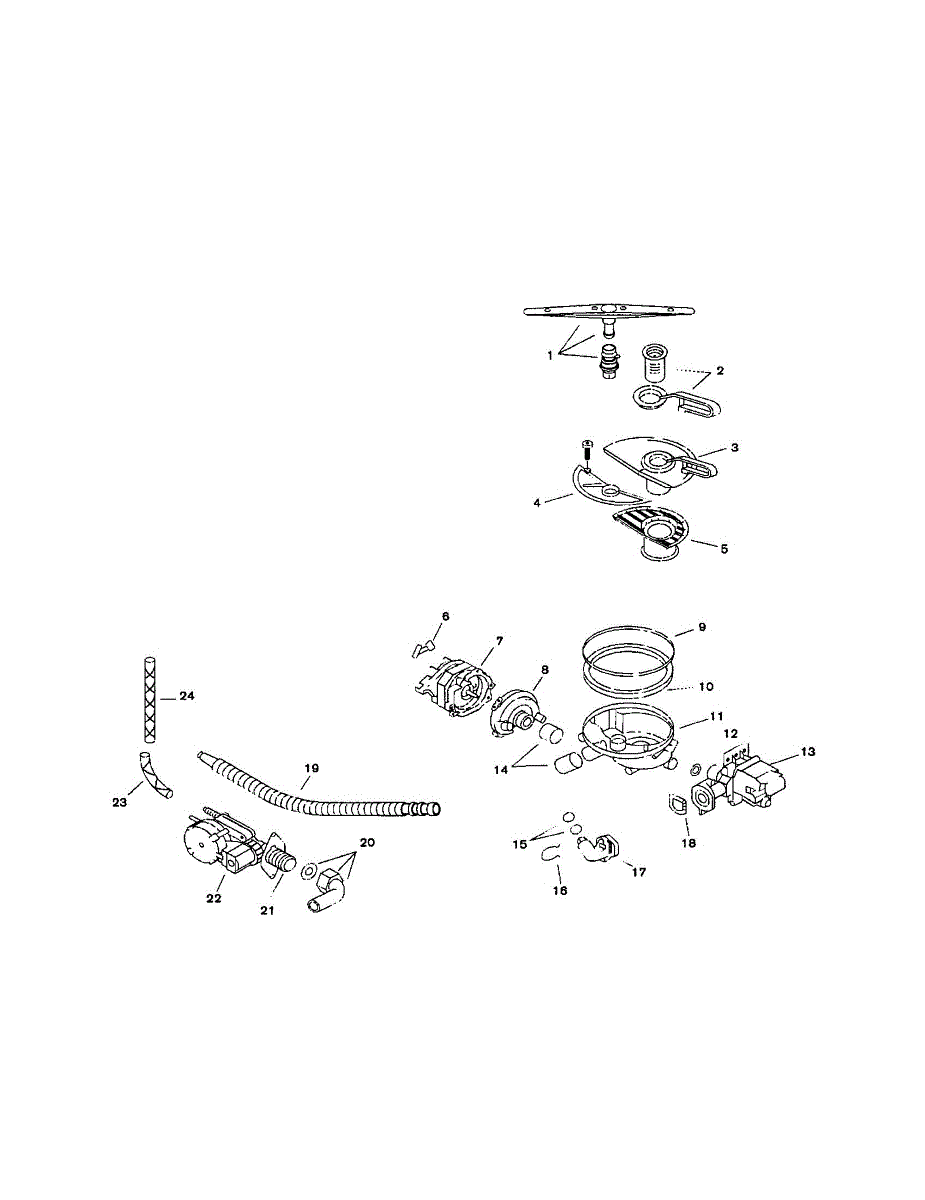 1
2
3
4
5
6
7
8
9
10
11
12
13
14
15
16
17
18
19
20
21
22
23
24