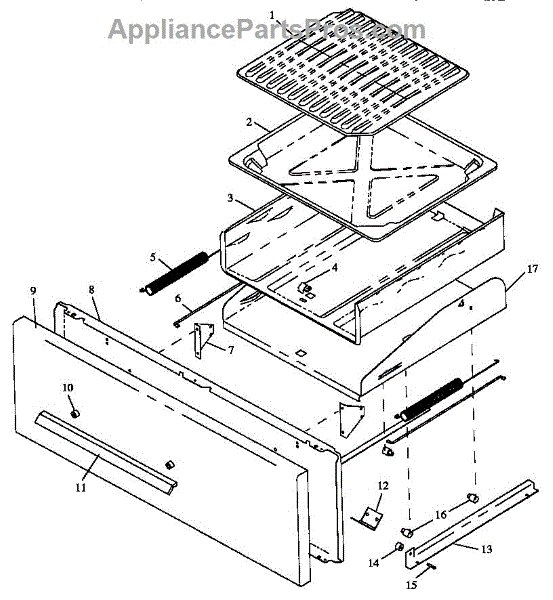 AppliancePartsPros.com

1
2
3
4
5
6
7
8
9
10
11
12
13
14
15
16
17