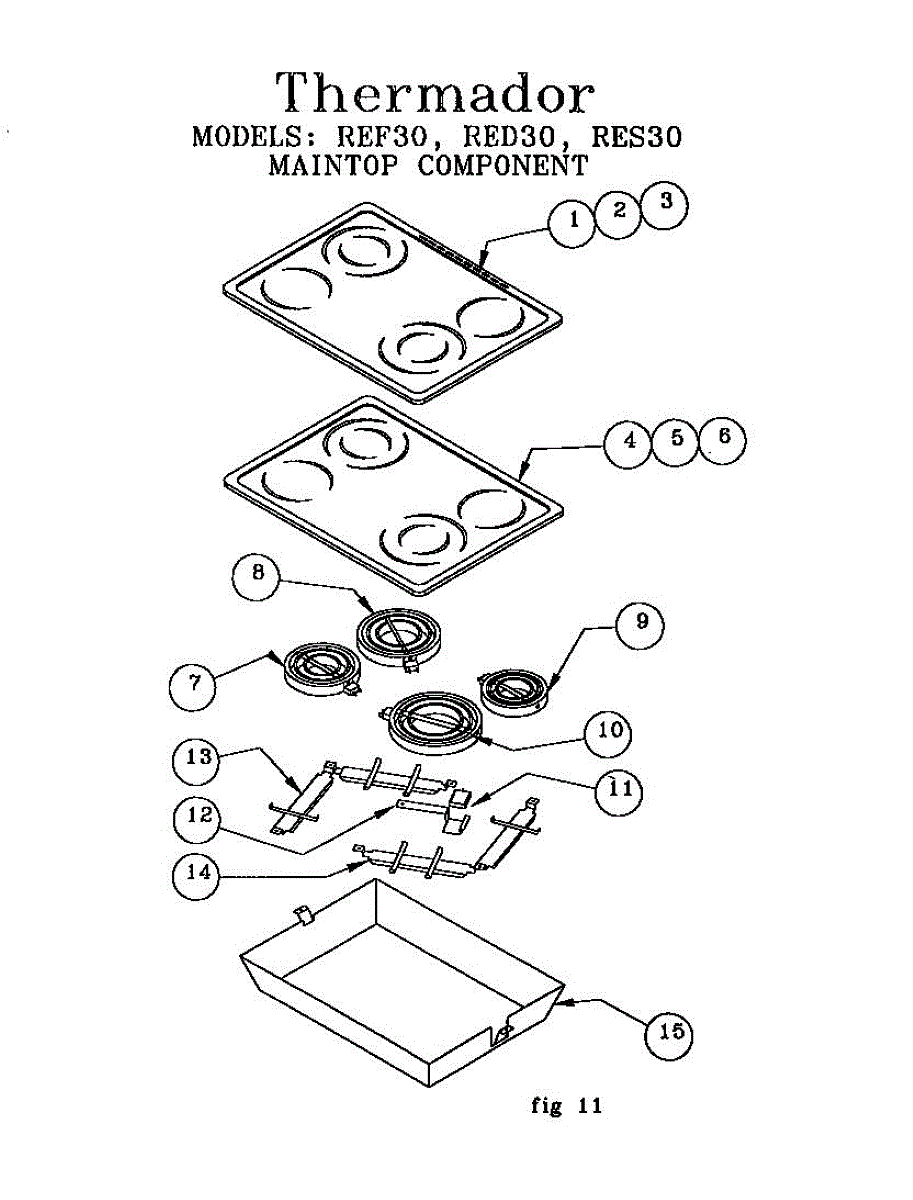 Thermador
MODELS: REF30, RED30, RES30
MAINTOP COMPONENT

1 2 3

4 5 6

8

9

7

10

13

11

12

14

15

fig 11