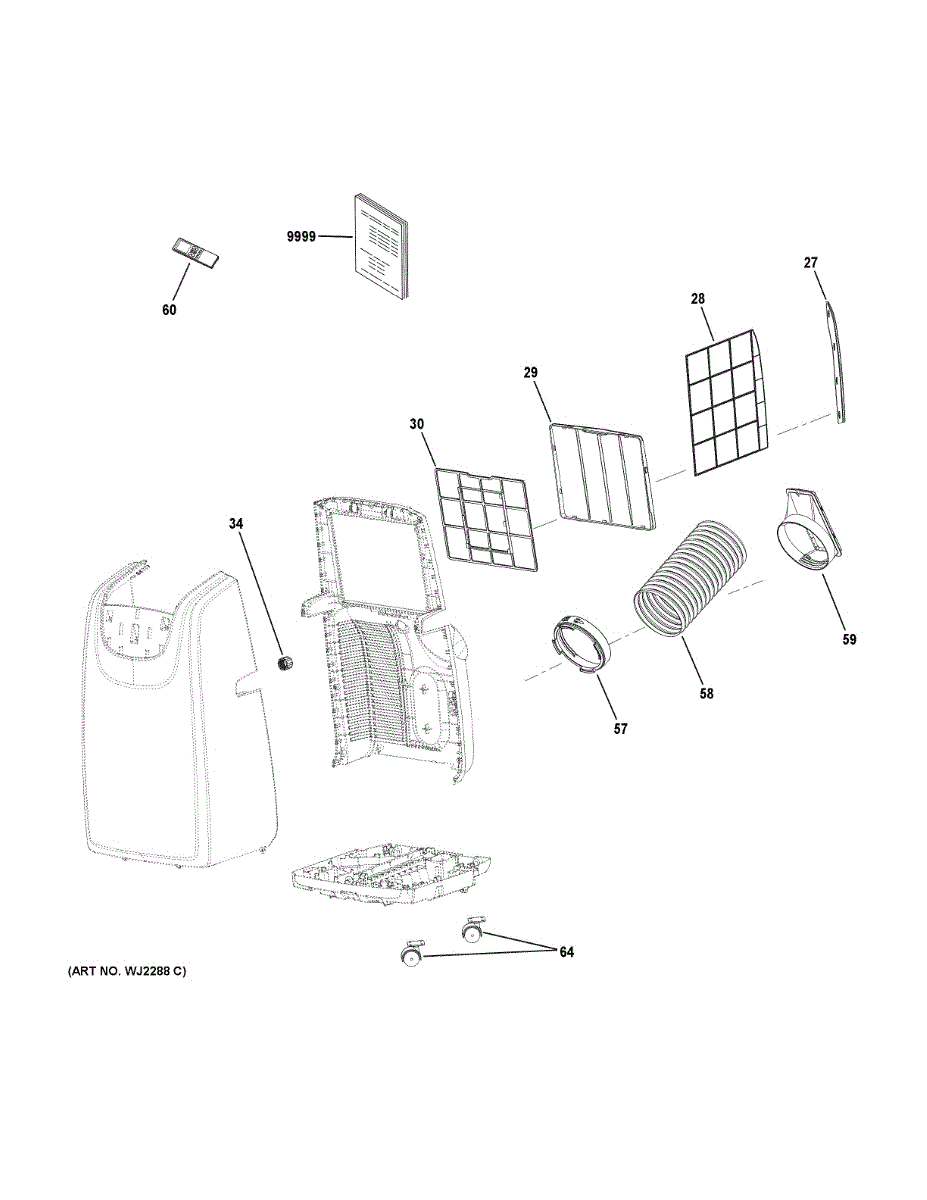 9999

60

27

28

29

30

34

59

58

57

64

(ART NO. WJ2288 C)