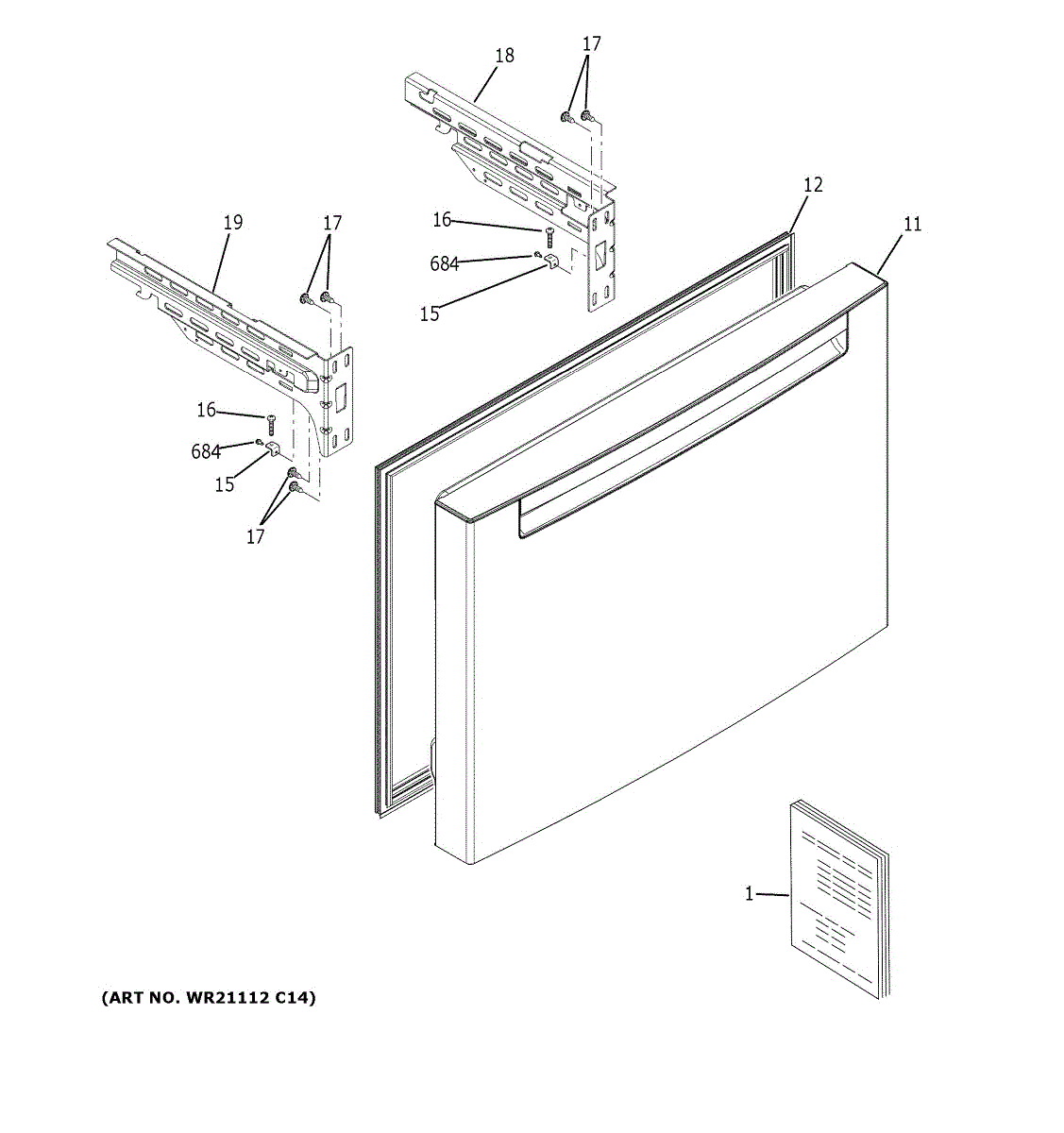 18
17
12
11
19
17
16
684
15
16
684
15
17
1
(ART NO. WR21112 C14)