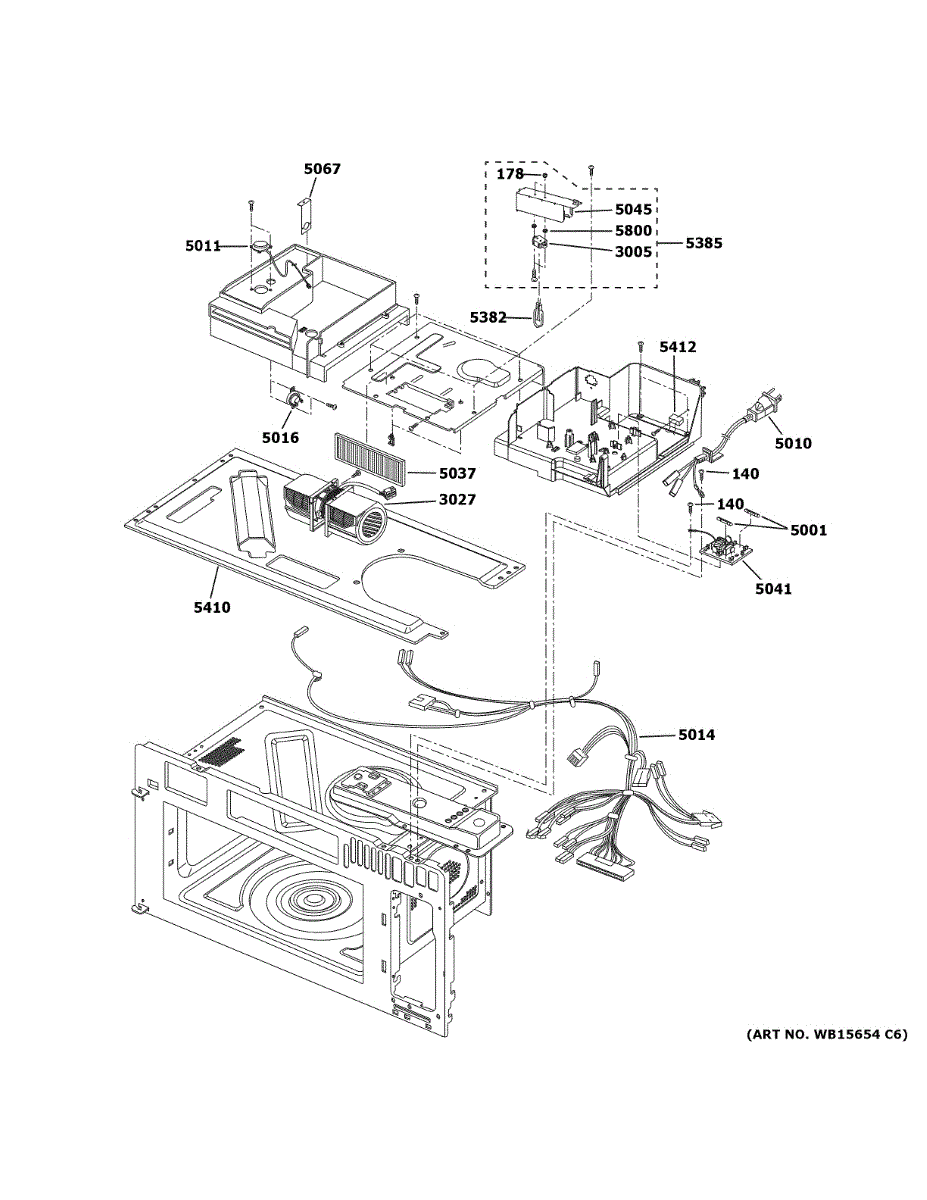 5067
178
5045
5800
3005
5385
5011
5382
5412
5016
5010
5037
140
3027
140
5001
5041
5410
5014
(ART NO. WB15654 C6)