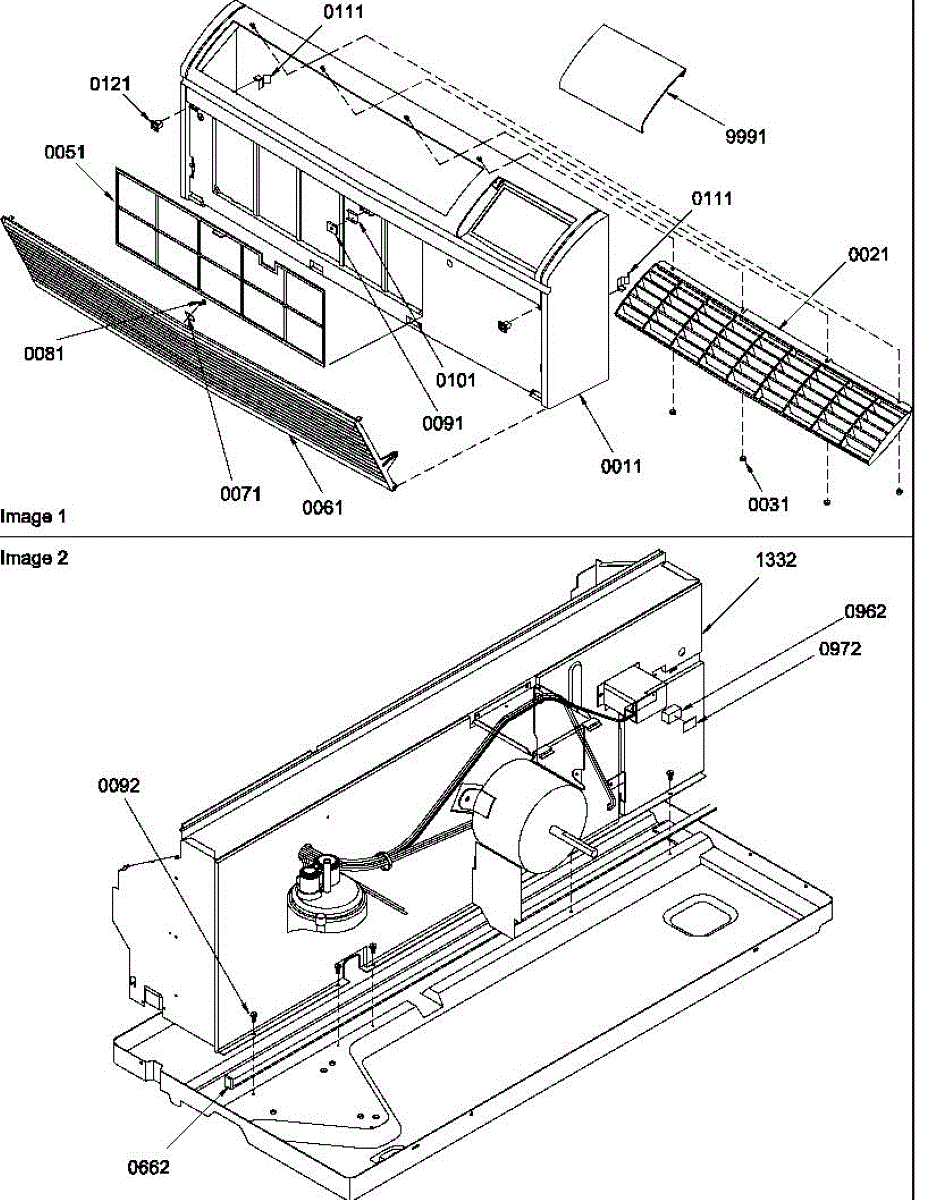 0111
0121
9991
0051
0111
0021
0081
0101
0091
0011
0071
0061
0031
Image 1
Image 2
1332
0962
0972
0092
0662