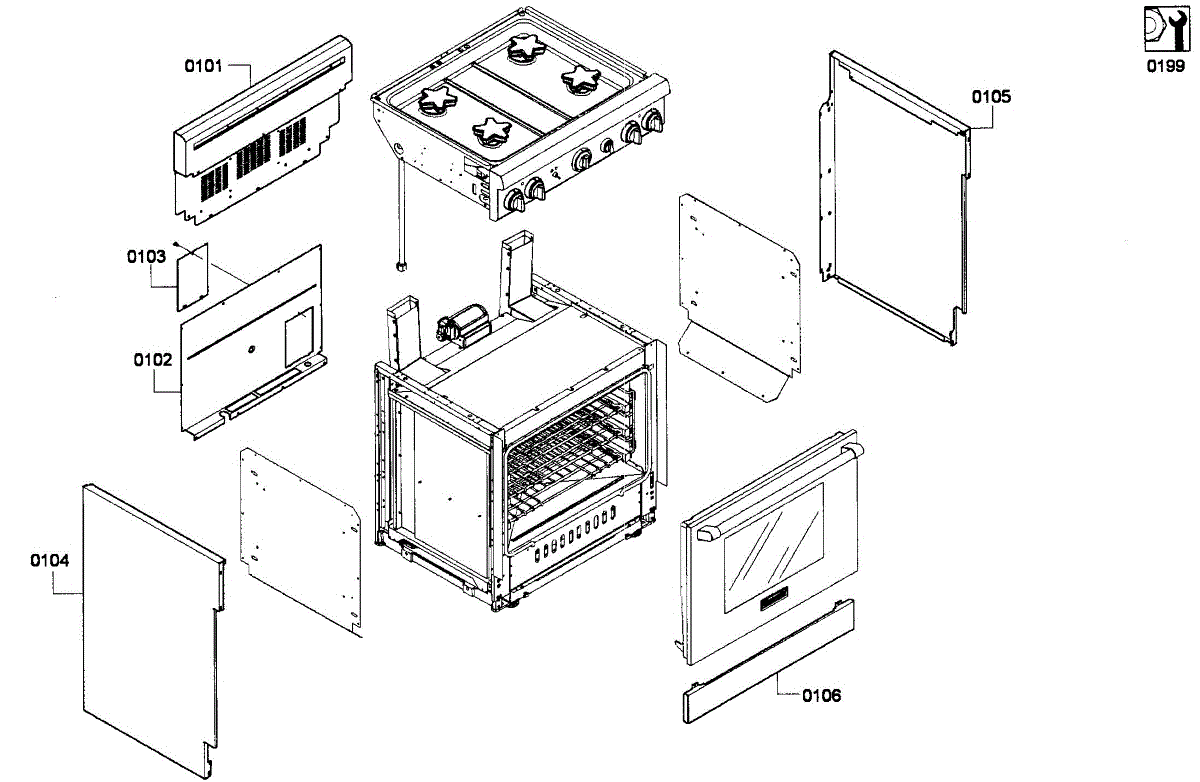 0199

0101

0105

0103

0102

0104

0106