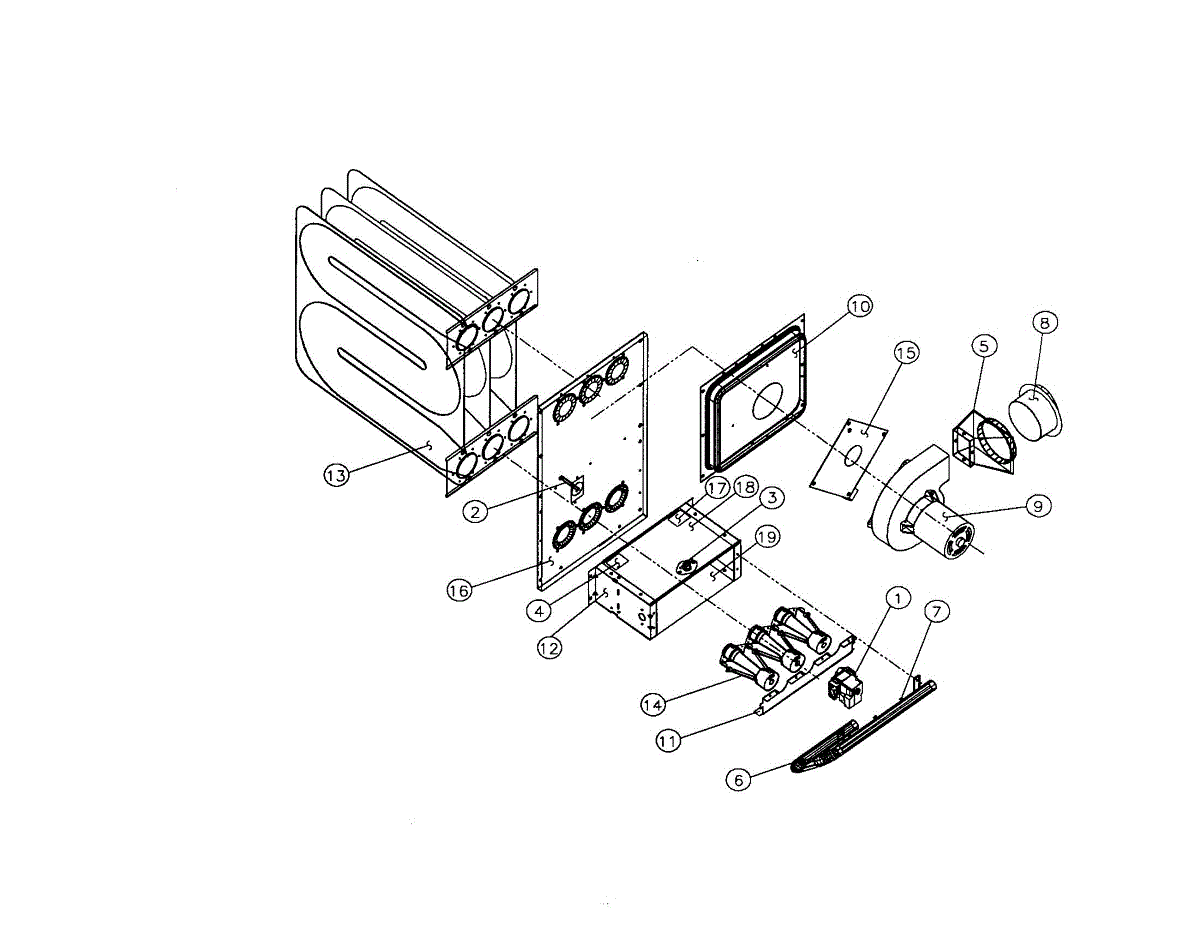 10
8
15
5
13
9
2
17
18
3
19
16
4
12
1
7
14
11
6