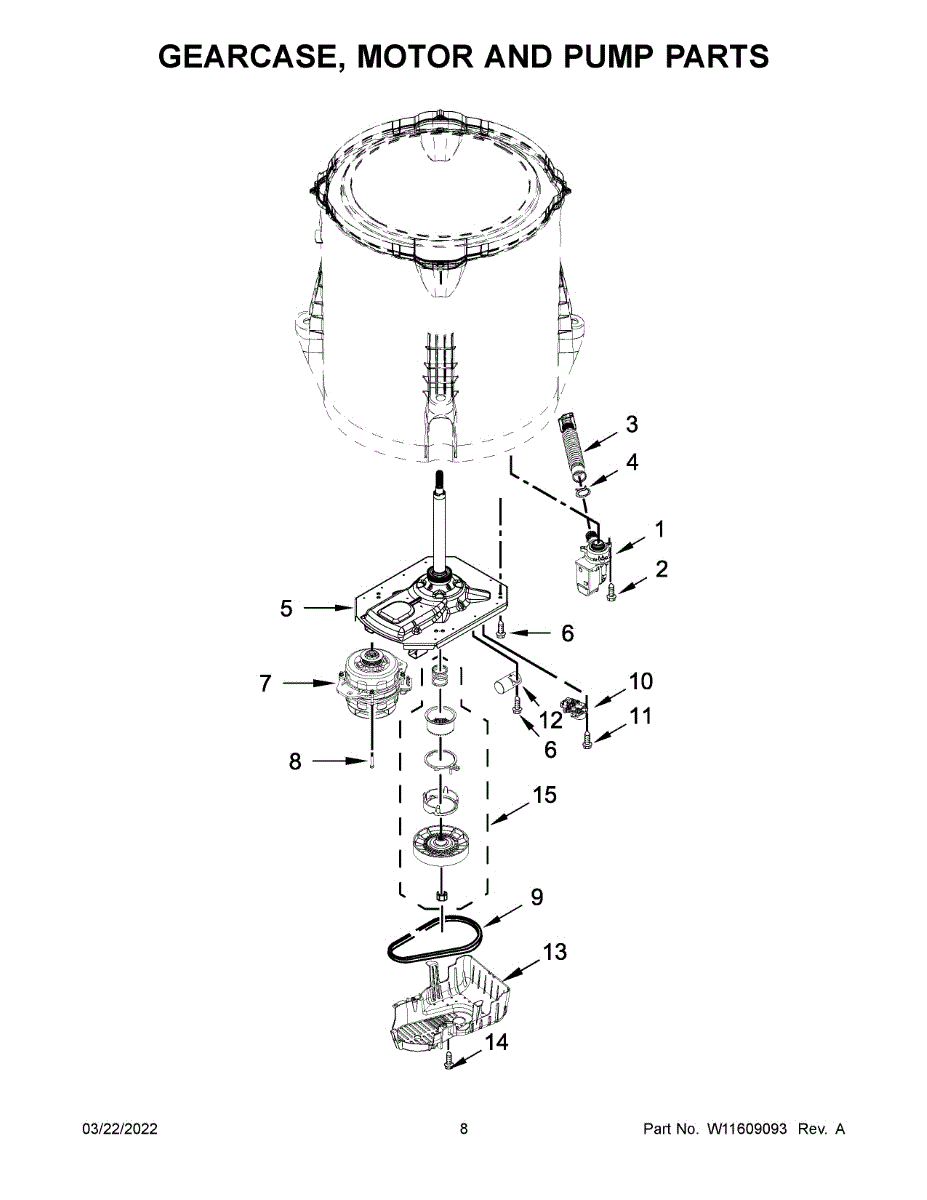 GEARCASE, MOTOR AND PUMP PARTS

3
4
1
2
5
6
7
10
12
11
6
8
15
9
13
14

03/22/2022 8 Part No. W11609093 Rev. A