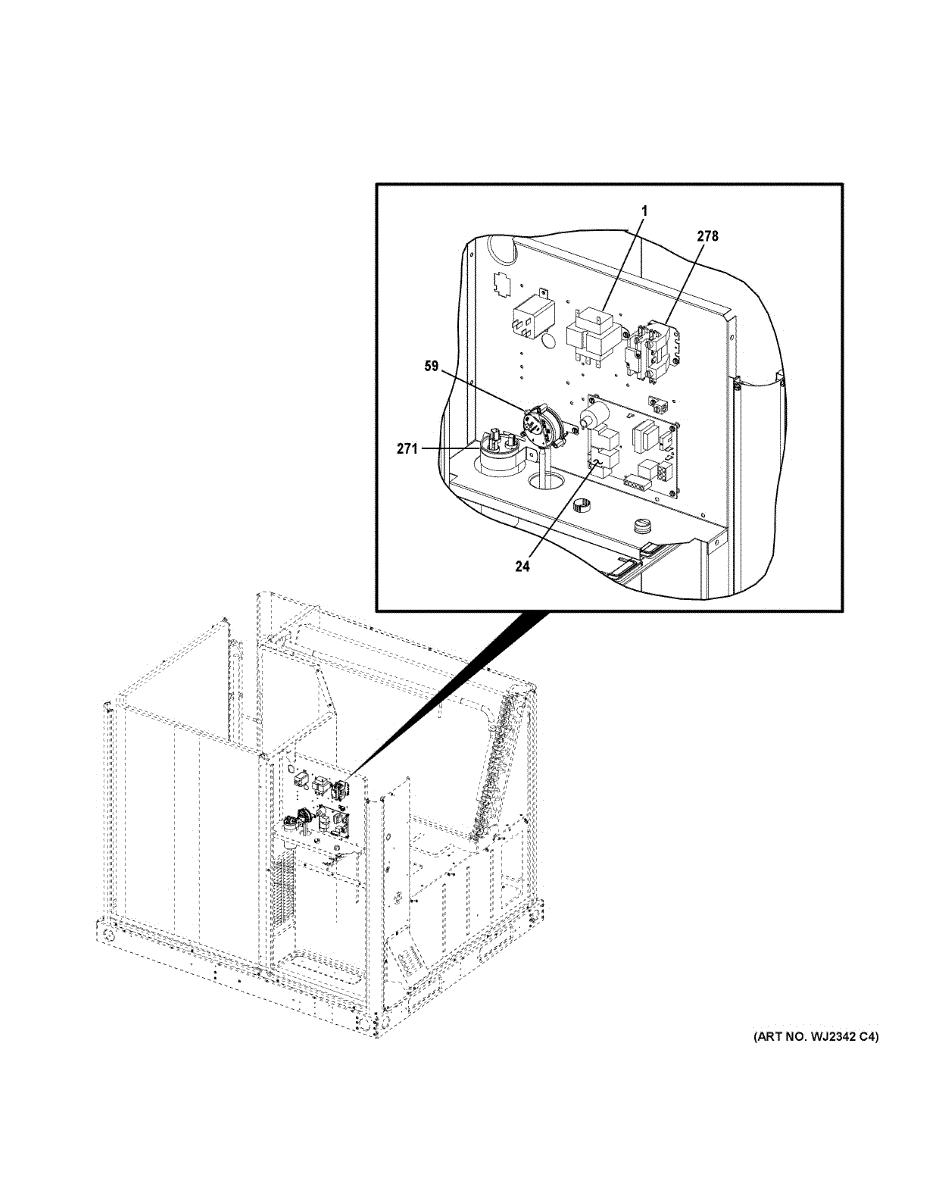 1
278
59
271
24

(ART NO. WJ2342 C4)