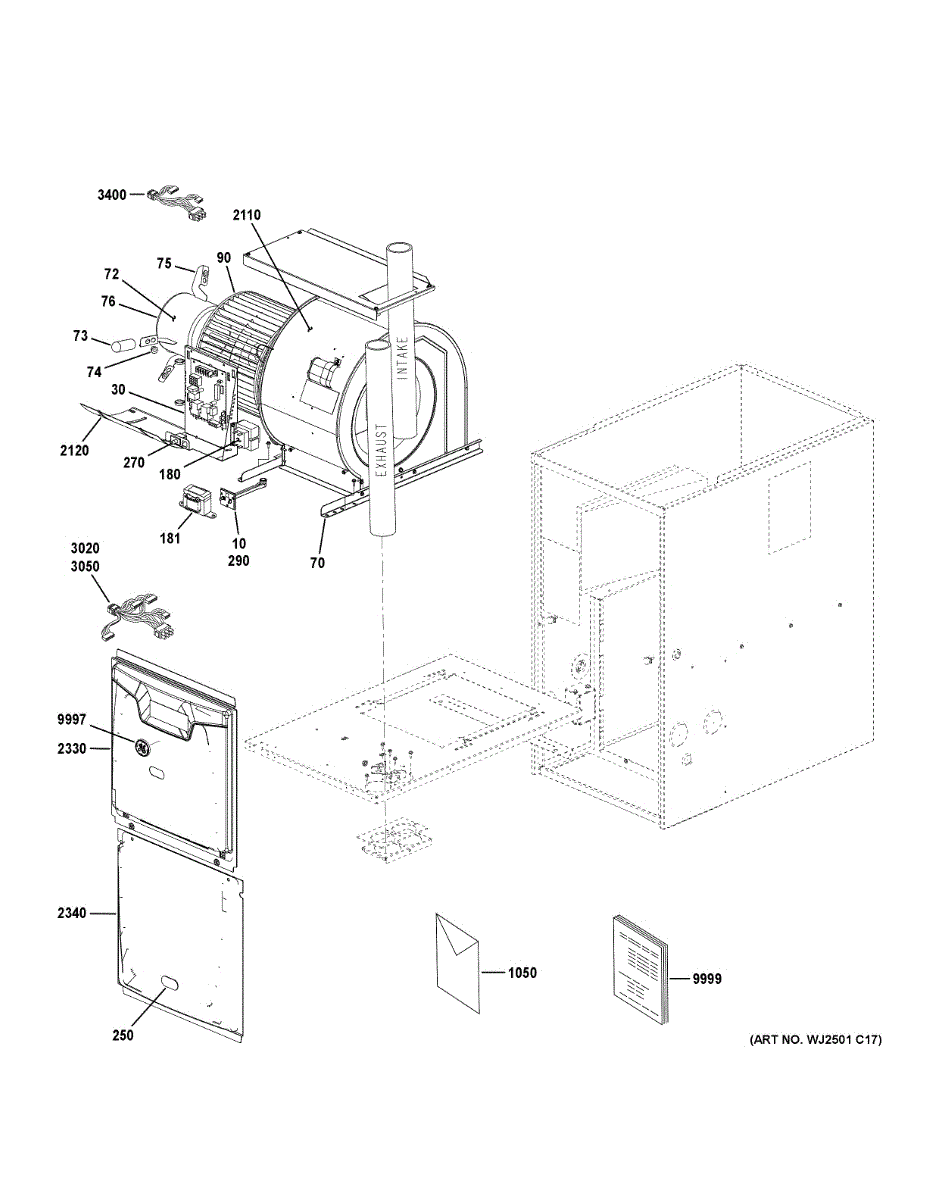 3400

2110

75

90

72

76

73

74

30

2120

270

180

181

10
290

70

INTAKE

EXHAUST

3020
3050

9997

2330

2340

250

1050

9999

(ART NO. WJ2501 C17)