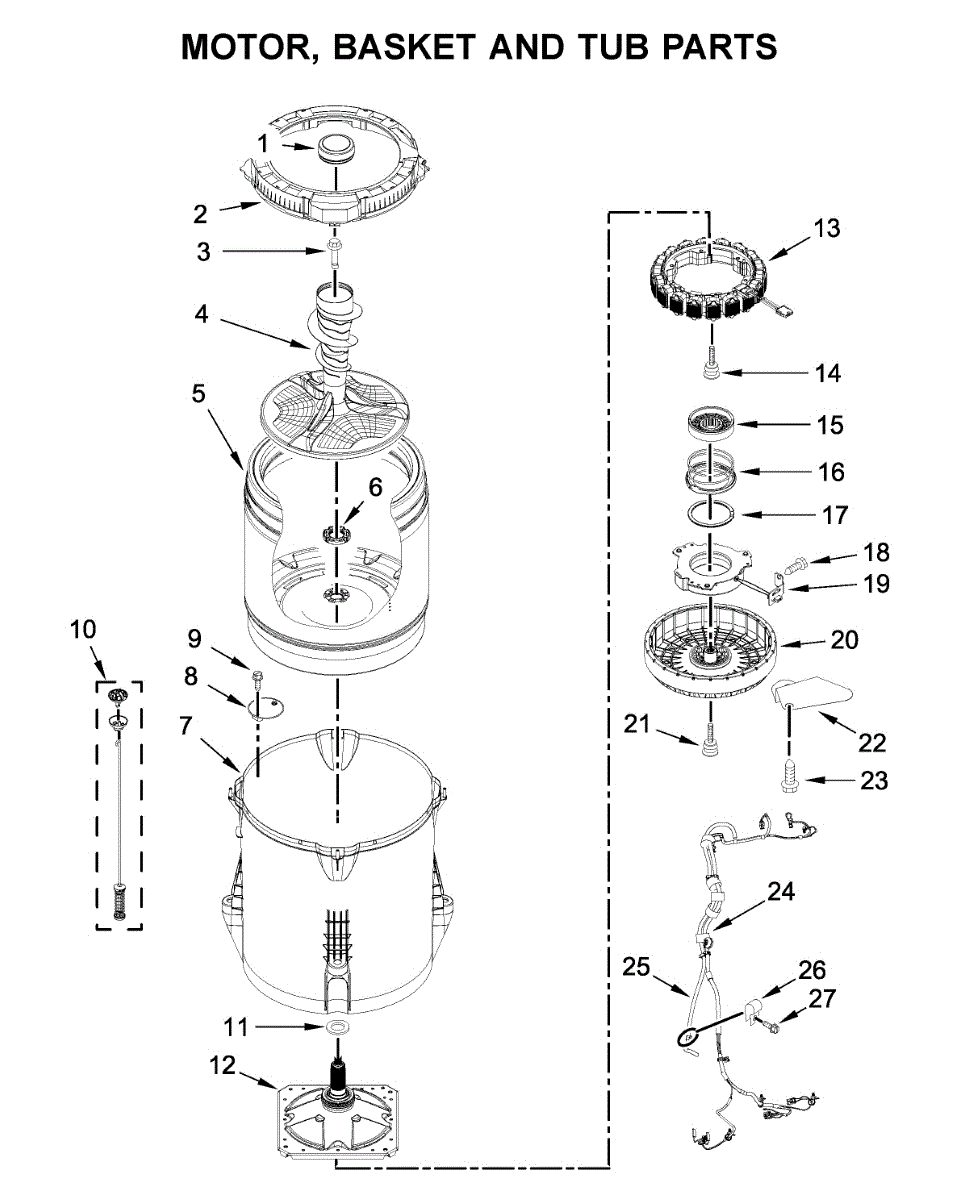 MOTOR, BASKET AND TUB PARTS

1
2
3
4
5
6
7
8
9
10
11
12
13
14
15
16
17
18
19
20
21
22
23
24
25
26
27